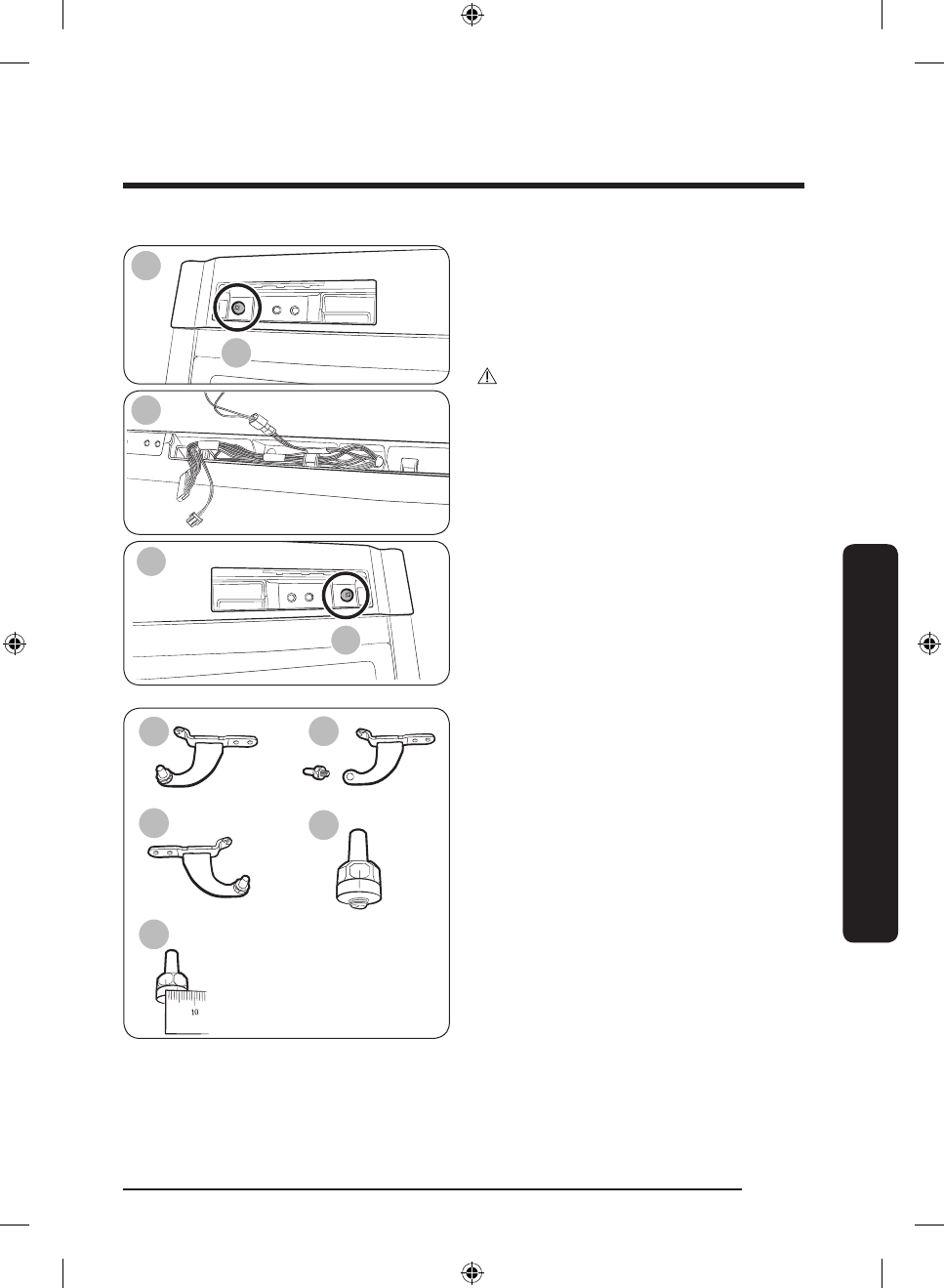 10