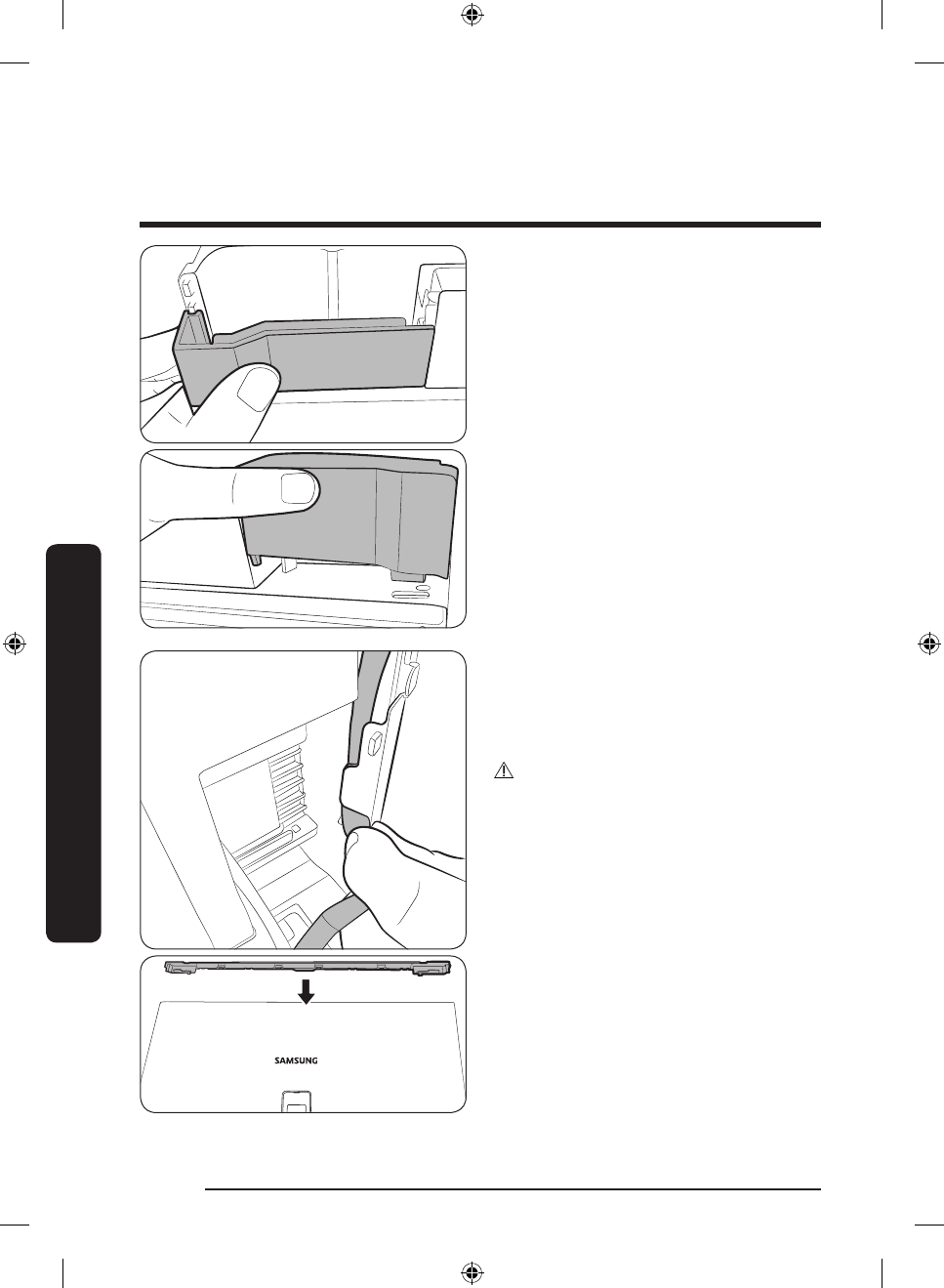 SAMSUNG