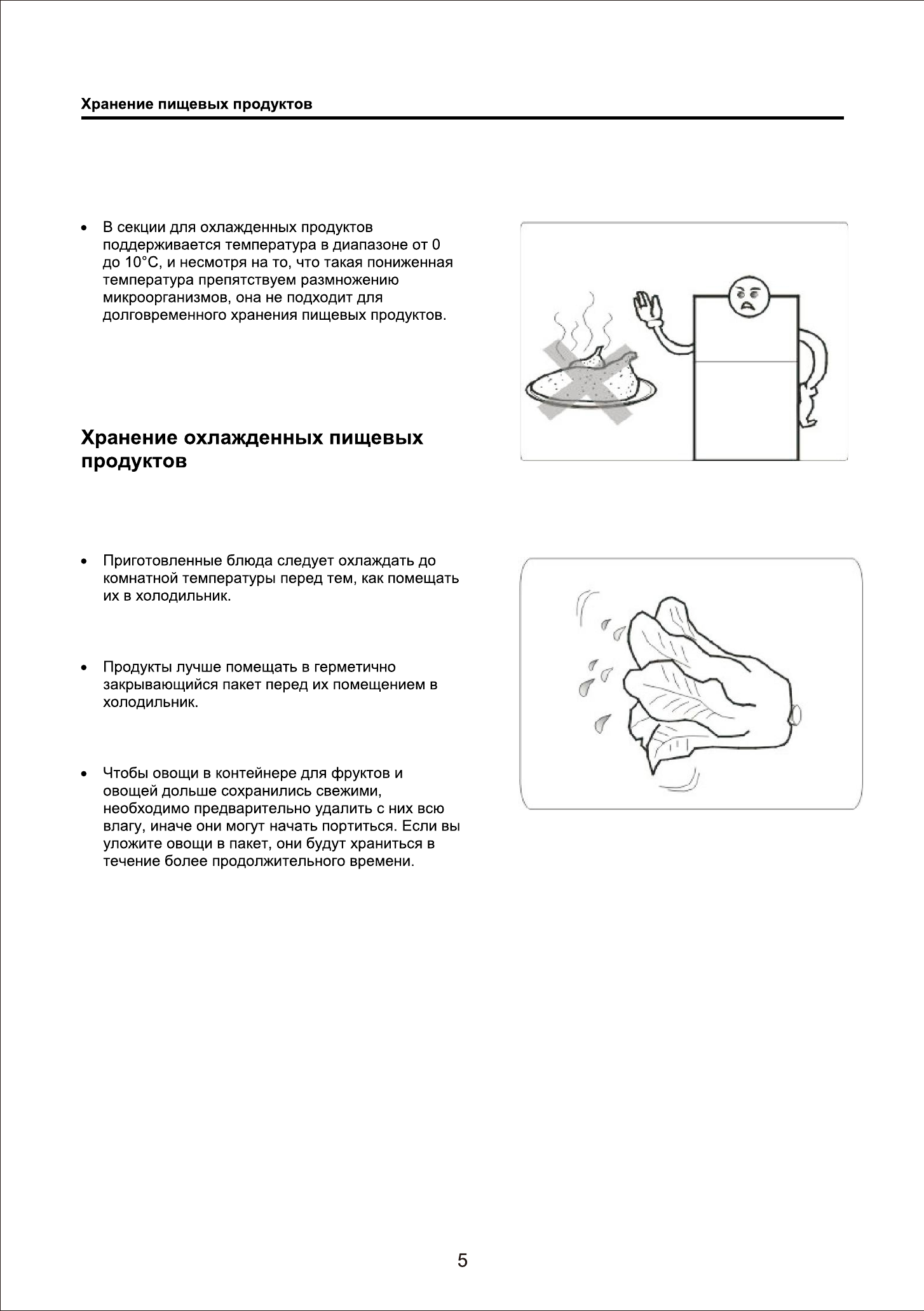 Хранение пищевых продуктов

• В секции для охлажденных продуктов поддерживается температура в диапазоне от 0 до 10°C, и несмотря на то, что такая пониженная температура препятствуем размножению микроорганизмов, она не подходит для долговременного хранения пищевых продуктов.

Хранение охлажденных пищевых продуктов

• Приготовленные блюда следует охлаждать до комнатной температуры перед тем, как помещать их в холодильник.

• Продукты лучше помещать в герметично закрывающийся пакет перед их помещением в холодильник.

• Чтобы овощи в контейнере для фруктов и овощей дольше сохранились свежими, необходимо предварительно удалить с них всю влагу, иначе они могут начать портиться. Если вы уложите овощи в пакет, они будут храниться в течение более продолжительного времени.

5