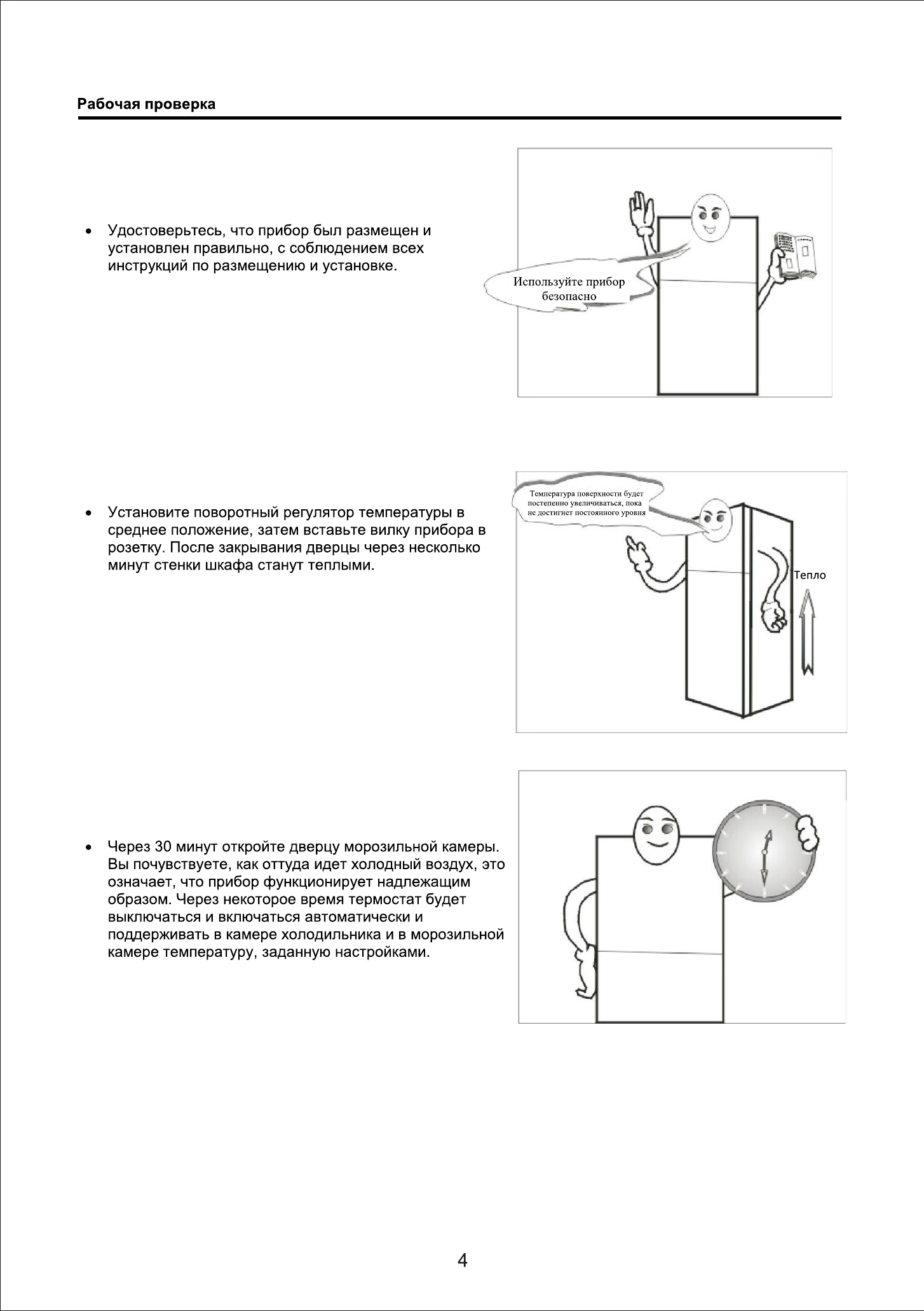 Рабочая проверка

• Удостоверьтесь, что прибор был размещен и установлен правильно, с соблюдением всех инструкций по размещению и установке.

Используйте прибор безопасно

• Установите поворотный регулятор температуры в среднее положение, затем вставьте вилку прибора в розетку. После закрывания дверцы через несколько минут стенки шкафа станут теплыми.

Температура поверхности будет постепенно увеличиваться, пока не достигнет постоянного уровня

Тепло

• Через 30 минут откройте дверцу морозильной камеры. Вы почувствуете, как оттуда идет холодный воздух, это означает, что прибор функционирует надлежащим образом. Через некоторое время термостат будет выключаться и включаться автоматически и поддерживать в камере холодильника и в морозильной камере температуру, заданную настройками.

4