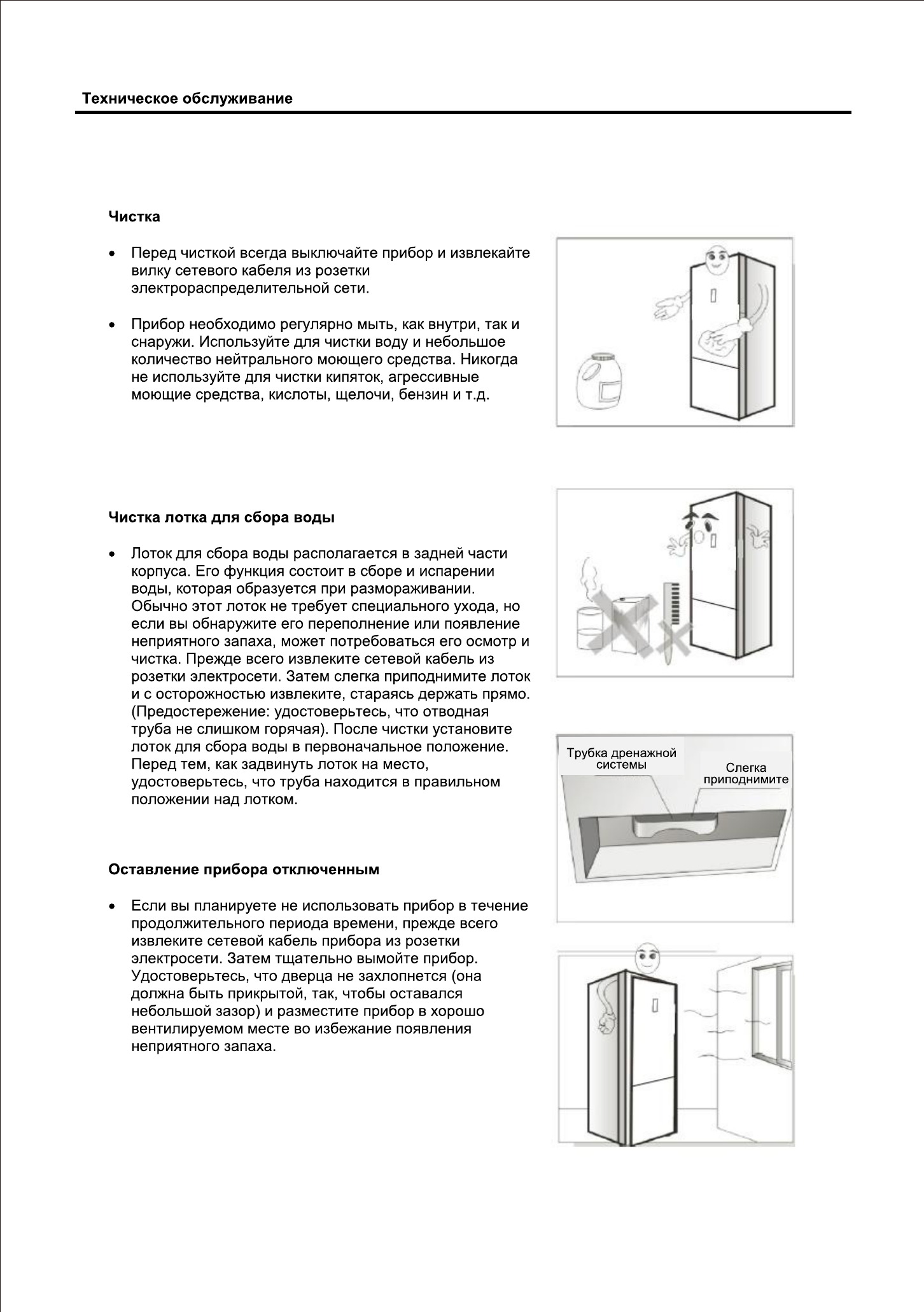 Техническое обслуживание

Чистка

• Перед чисткой всегда выключайте прибор и извлекайте вилку сетевого кабеля из розетки электрораспределительной сети.

• Прибор необходимо регулярно мыть, как внутри, так и снаружи. Используйте для чистки воду и небольшое количество нейтрального моющего средства. Никогда не используйте для чистки кипяток, агрессивные моющие средства, кислоты, щелочи, бензин и т.д.

Чистка лотка для сбора воды

• Лоток для сбора воды располагается в задней части корпуса. Его функция состоит в сборе и испарении воды, которая образуется при размораживании. Обычно этот лоток не требует специального ухода, но если вы обнаружите его переполнение или появление неприятного запаха, может потребоваться его осмотр и чистка. Прежде всего извлеките сетевой кабель из розетки электросети. Затем слегка приподнимите лоток и с осторожностью извлеките, стараясь держать прямо. (Предостережение: удостоверьтесь, что отводная труба не слишком горячая). После чистки установите лоток для сбора воды в первоначальное положение. Перед тем, как задвинуть лоток на место, удостоверьтесь, что труба находится в правильном положении над лотком.

Трубка дренажной системы

Слегка приподнимите

Оставление прибора отключенным

• Если вы планируете не использовать прибор в течение продолжительного периода времени, прежде всего извлеките сетевой кабель прибора из розетки электросети. Затем тщательно вымойте прибор. Удостоверьтесь, что дверца не захлопнется (она должна быть прикрытой, так, чтобы оставался небольшой зазор) и разместите прибор в хорошо вентилируемом месте во избежание появления неприятного запаха.