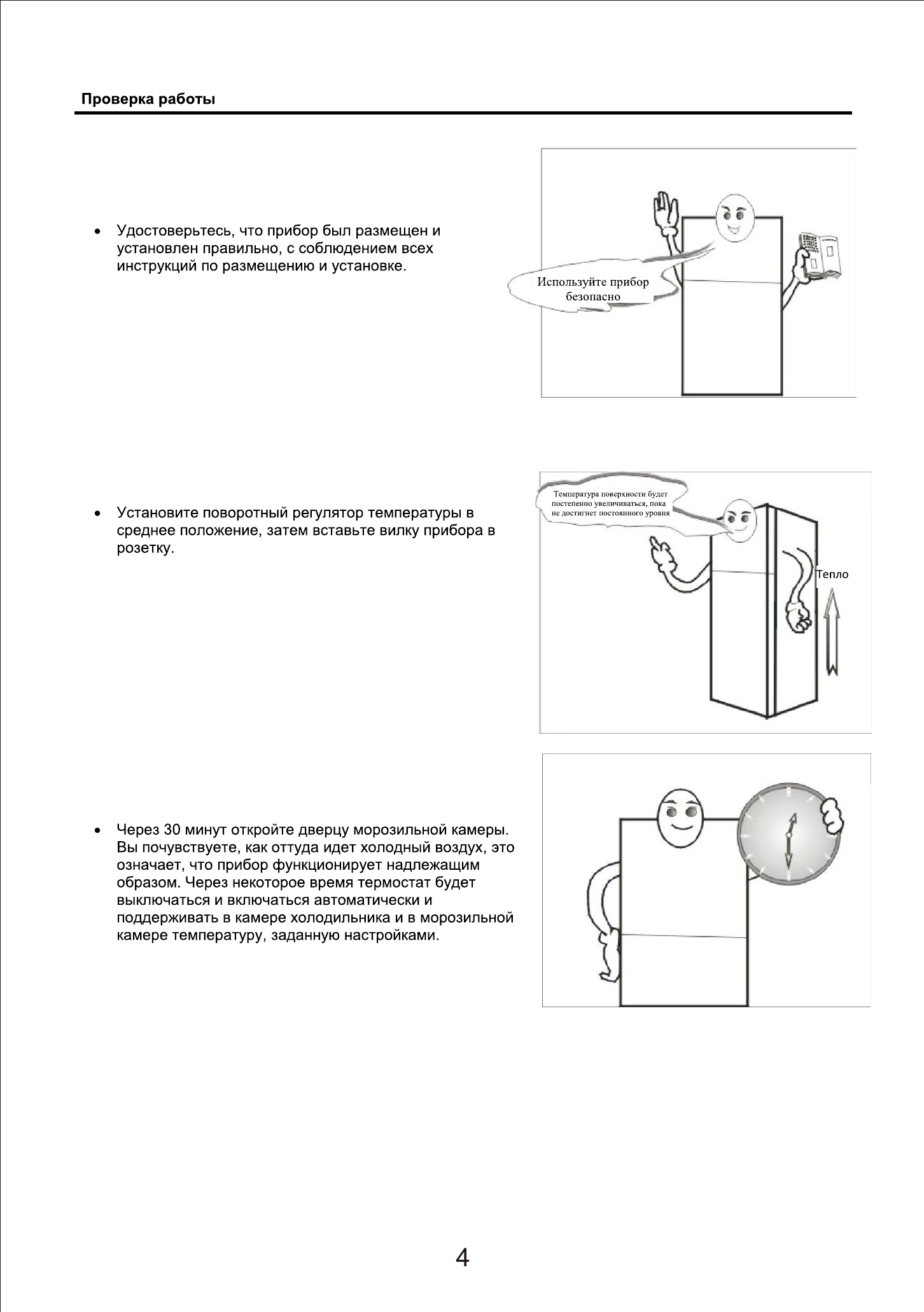 Проверка работы

• Удостоверьтесь, что прибор был размещен и установлен правильно, с соблюдением всех инструкций по размещению и установке.

Используйте прибор безопасно

• Установите поворотный регулятор температуры в среднее положение, затем вставьте вилку прибора в розетку.

Температура поверхности будет постепенно увеличиваться, пока не достигнет постоянного уровня

Тепло

• Через 30 минут откройте дверцу морозильной камеры. Вы почувствуете, как оттуда идет холодный воздух, это означает, что прибор функционирует надлежащим образом. Через некоторое время термостат будет выключаться и включаться автоматически и поддерживать в камере холодильника и в морозильной камере температуру, заданную настройками.

4