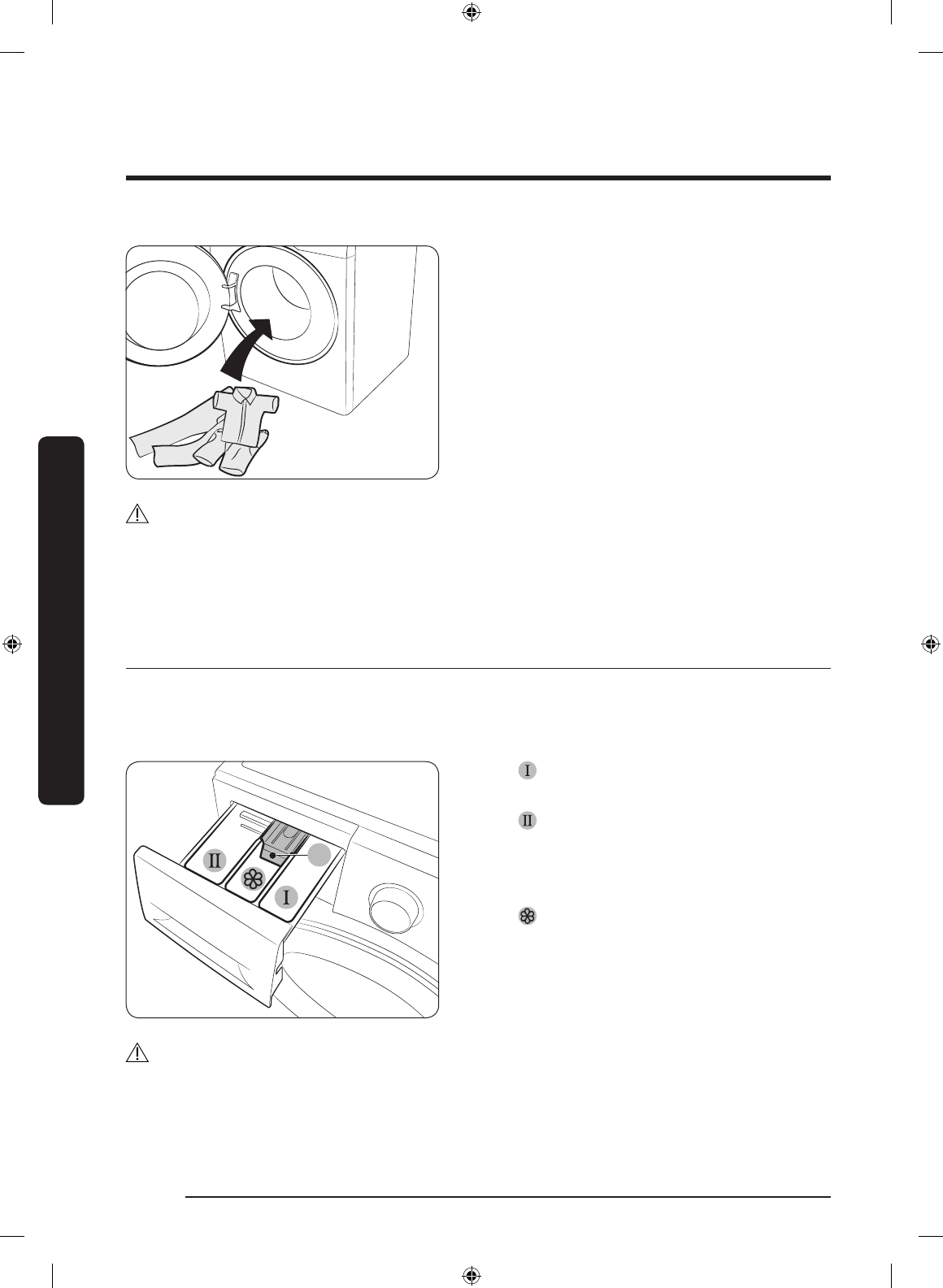 II

I

I

II