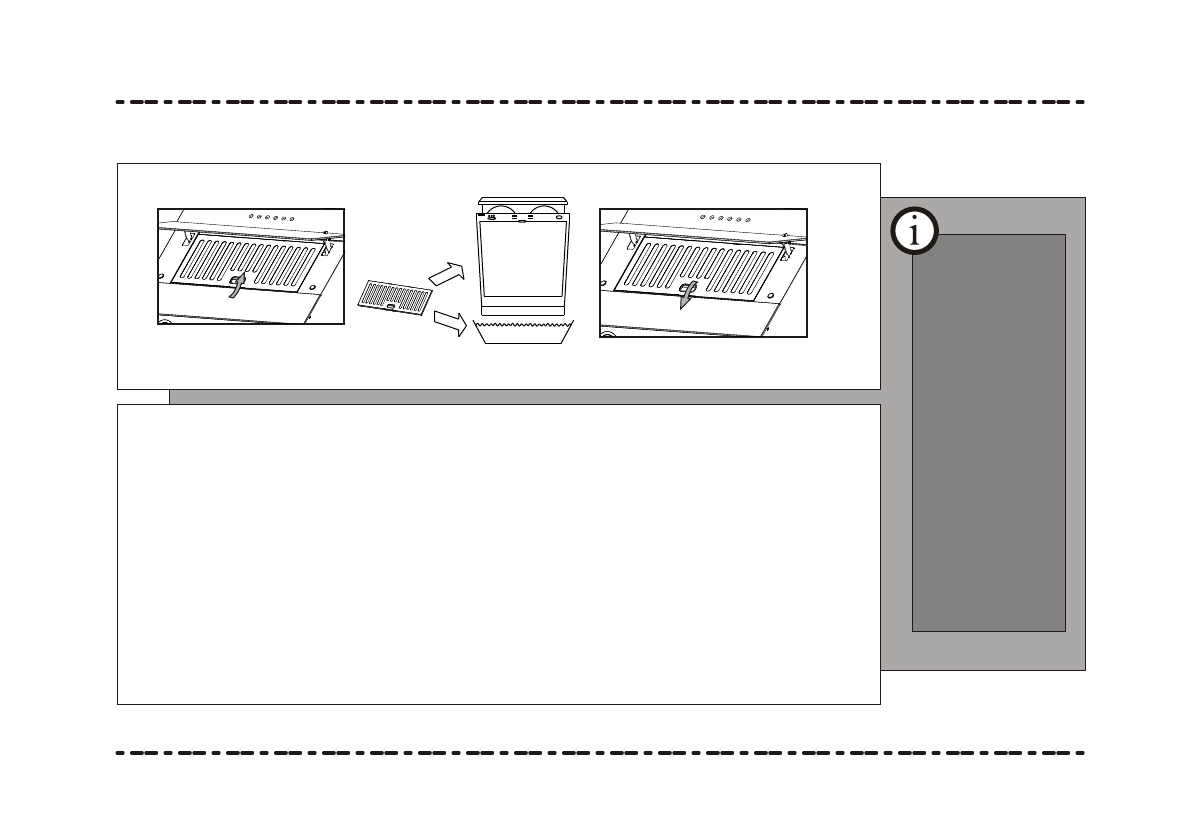 i