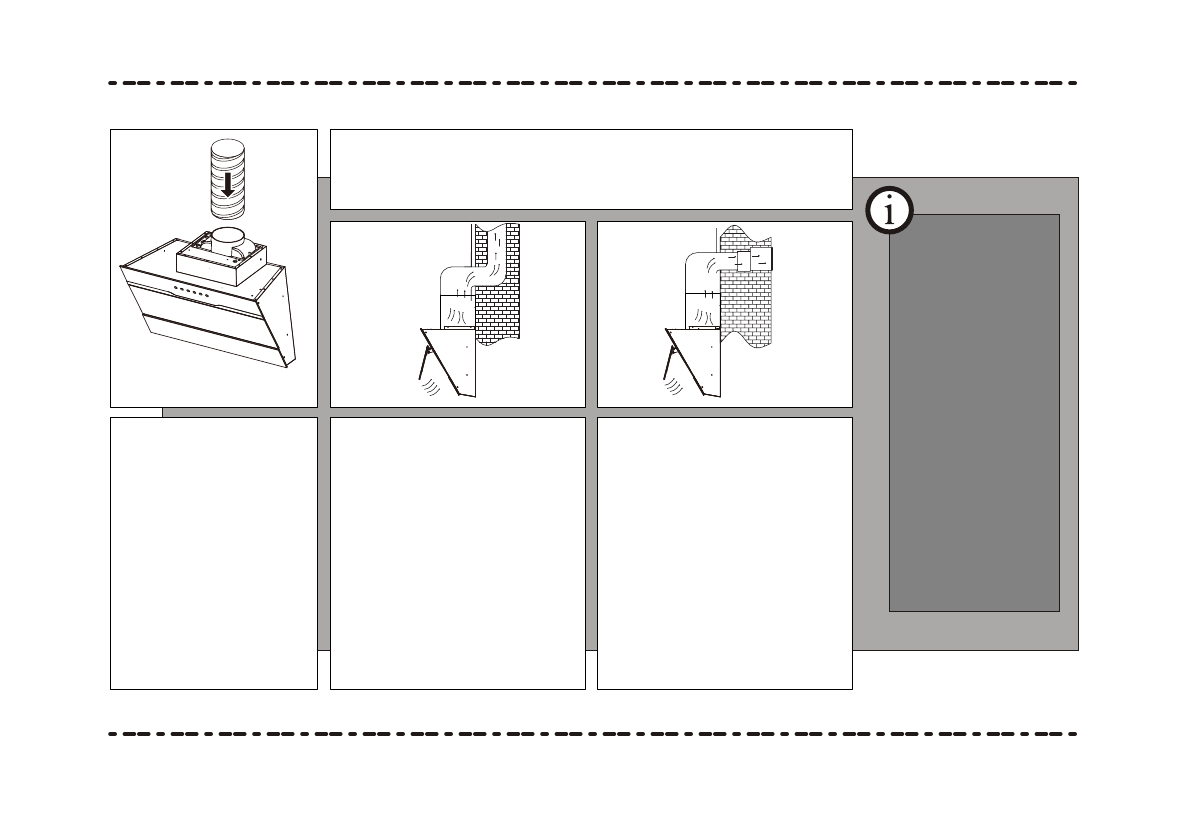 i