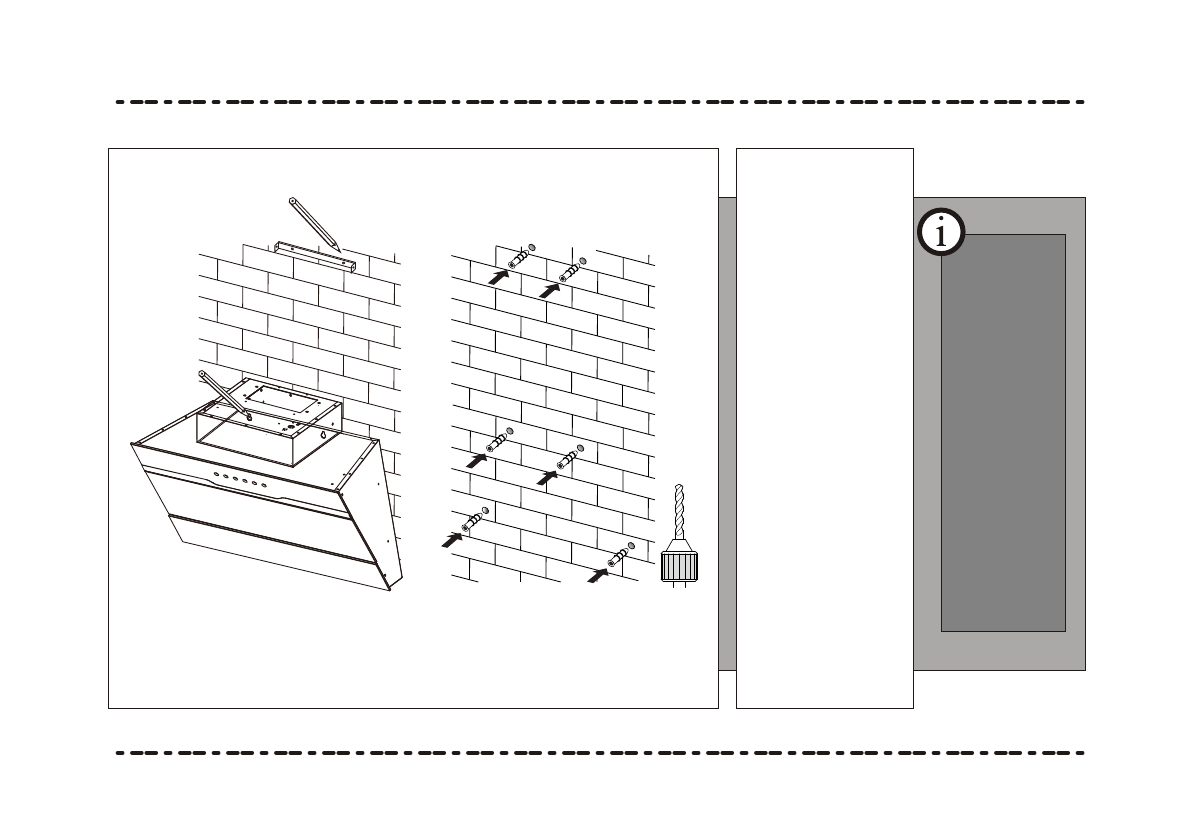 i