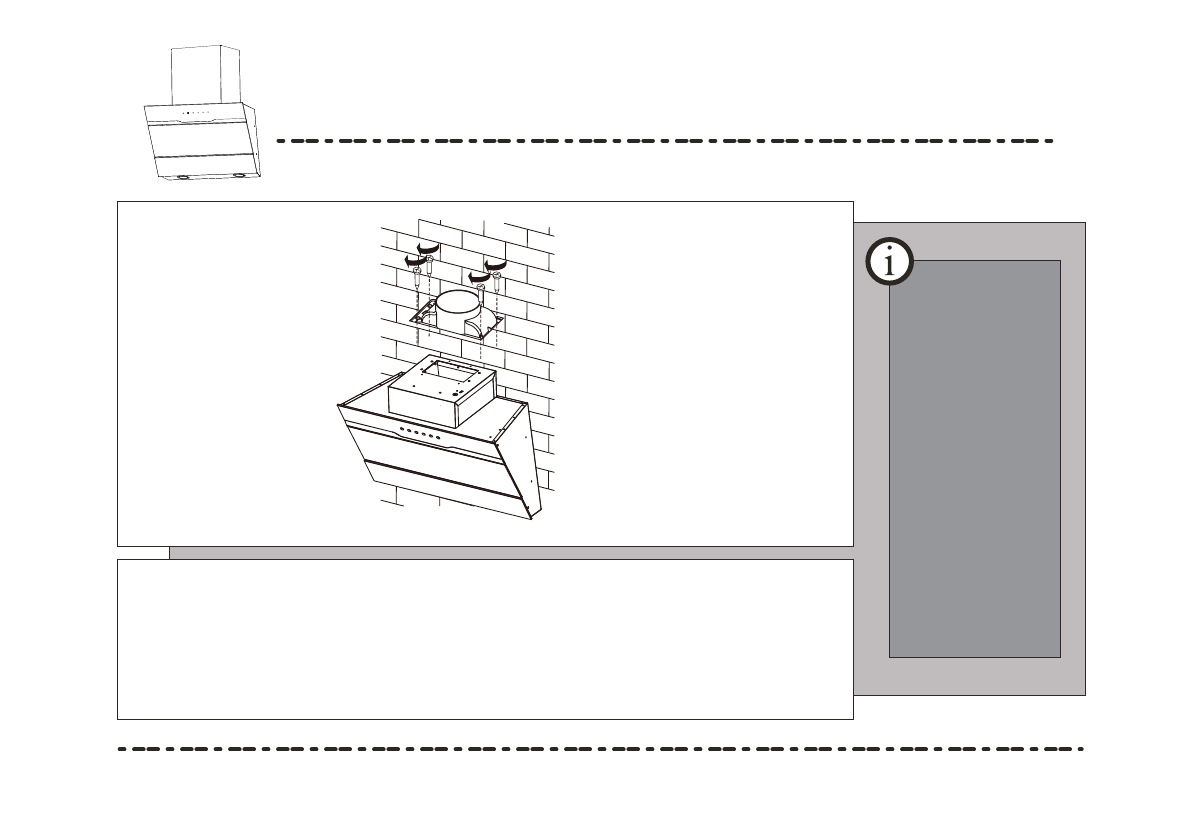 i