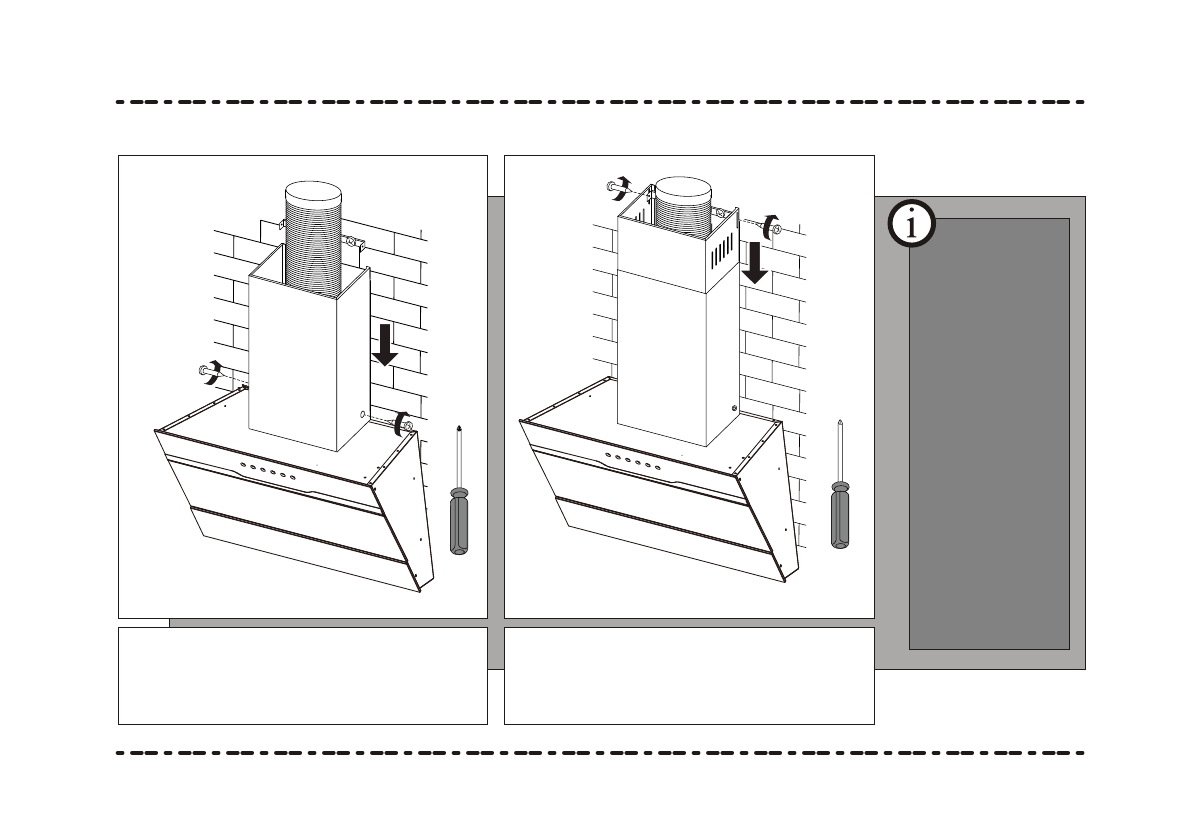 i