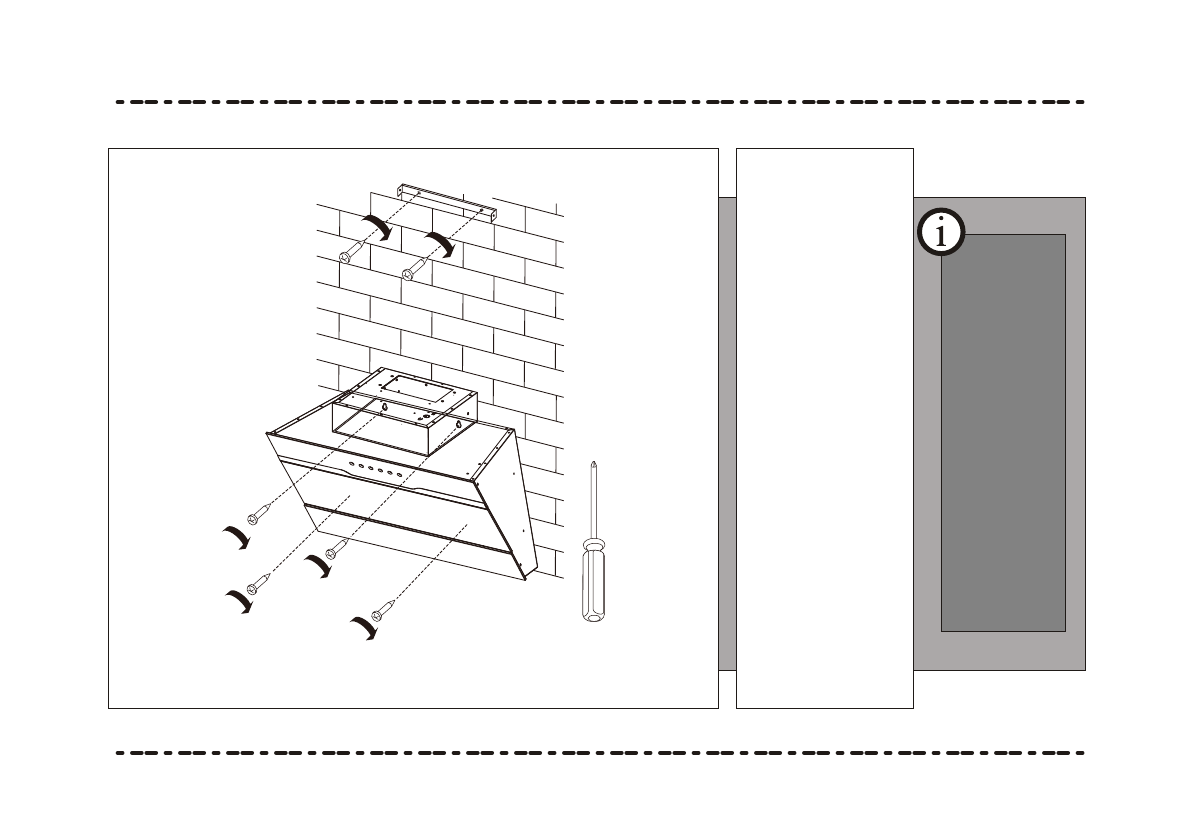 i