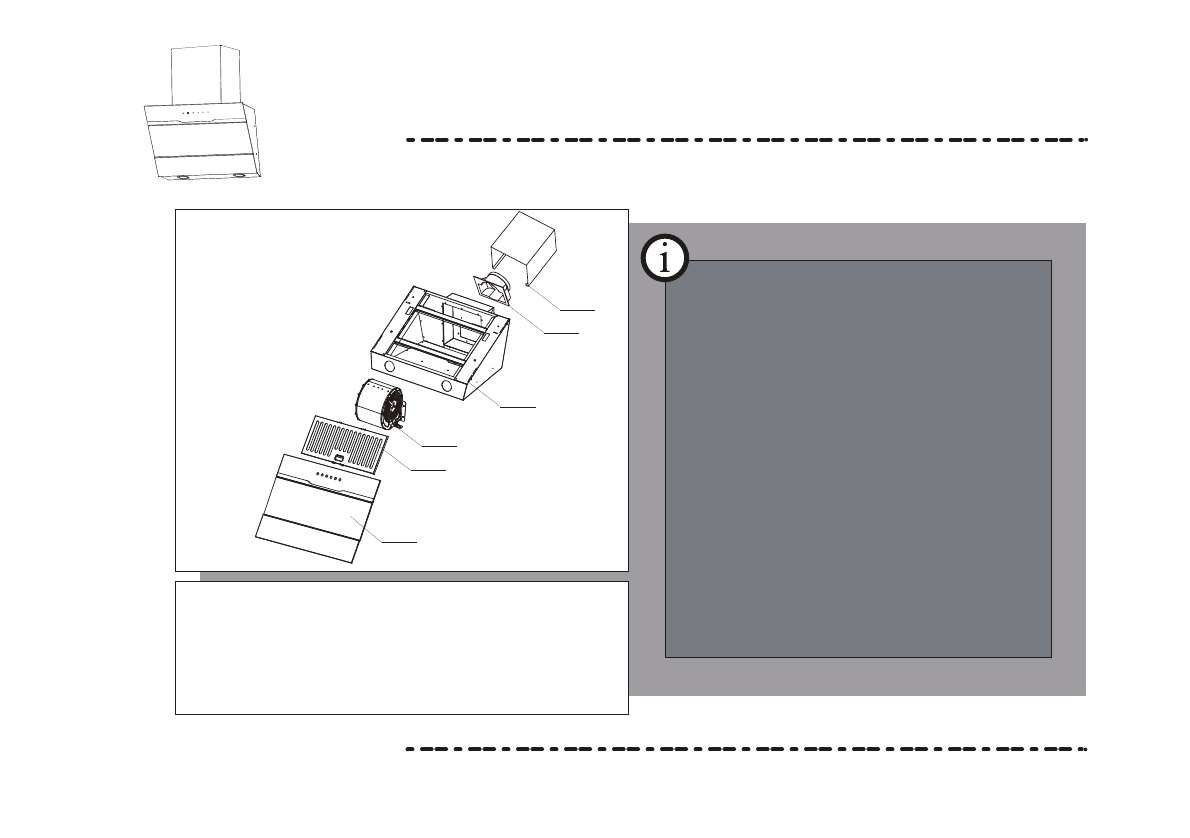 i