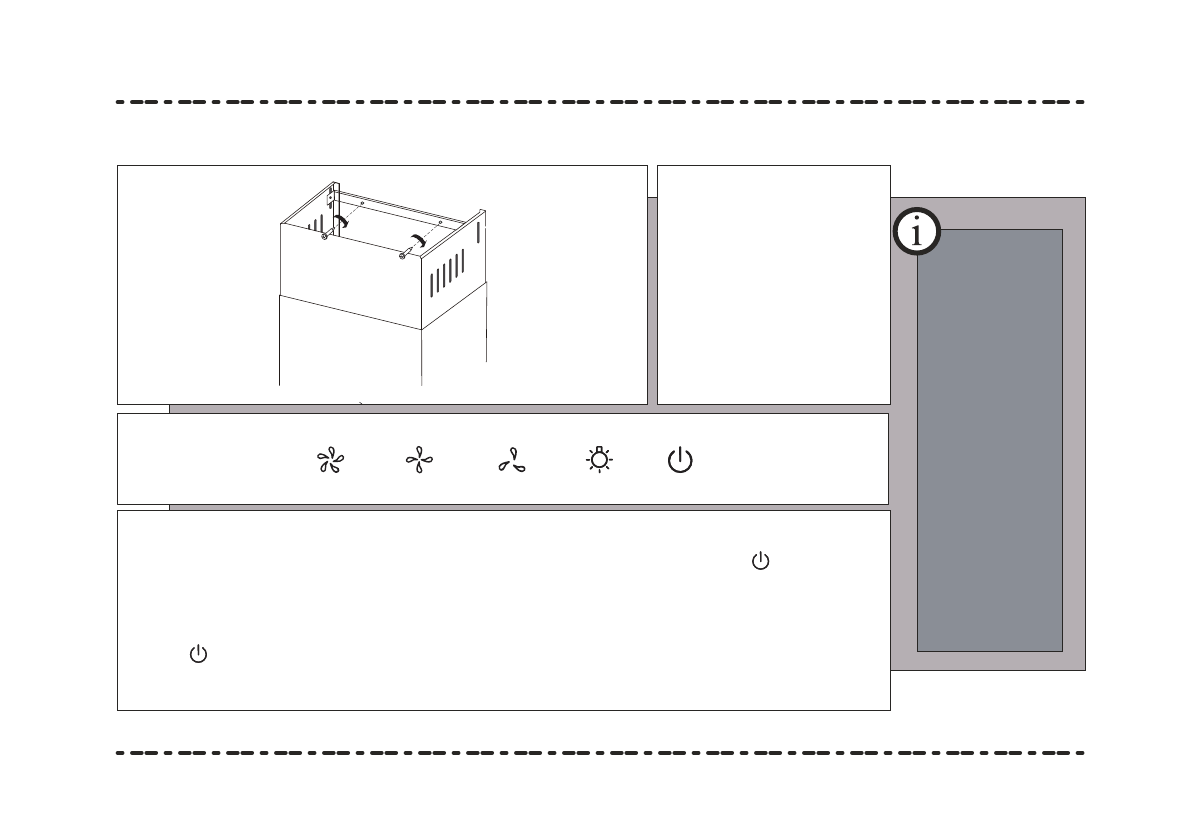 i