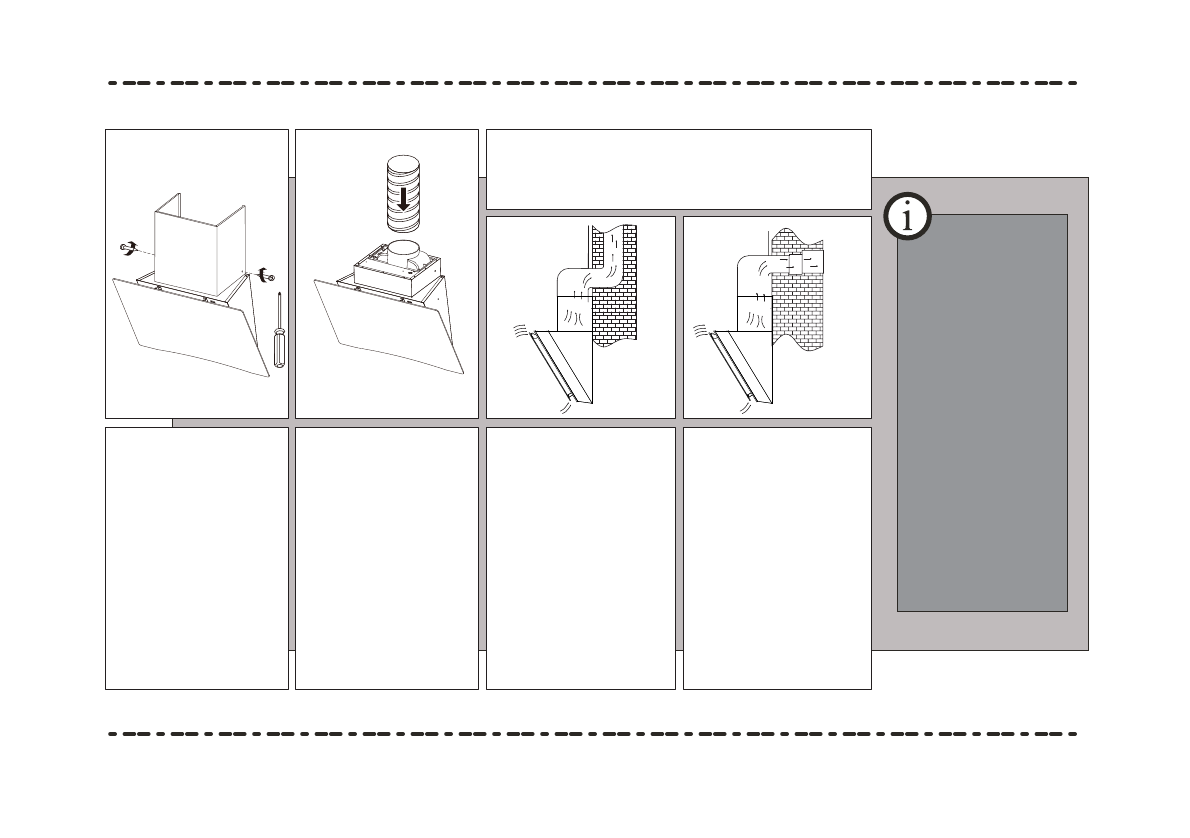 i