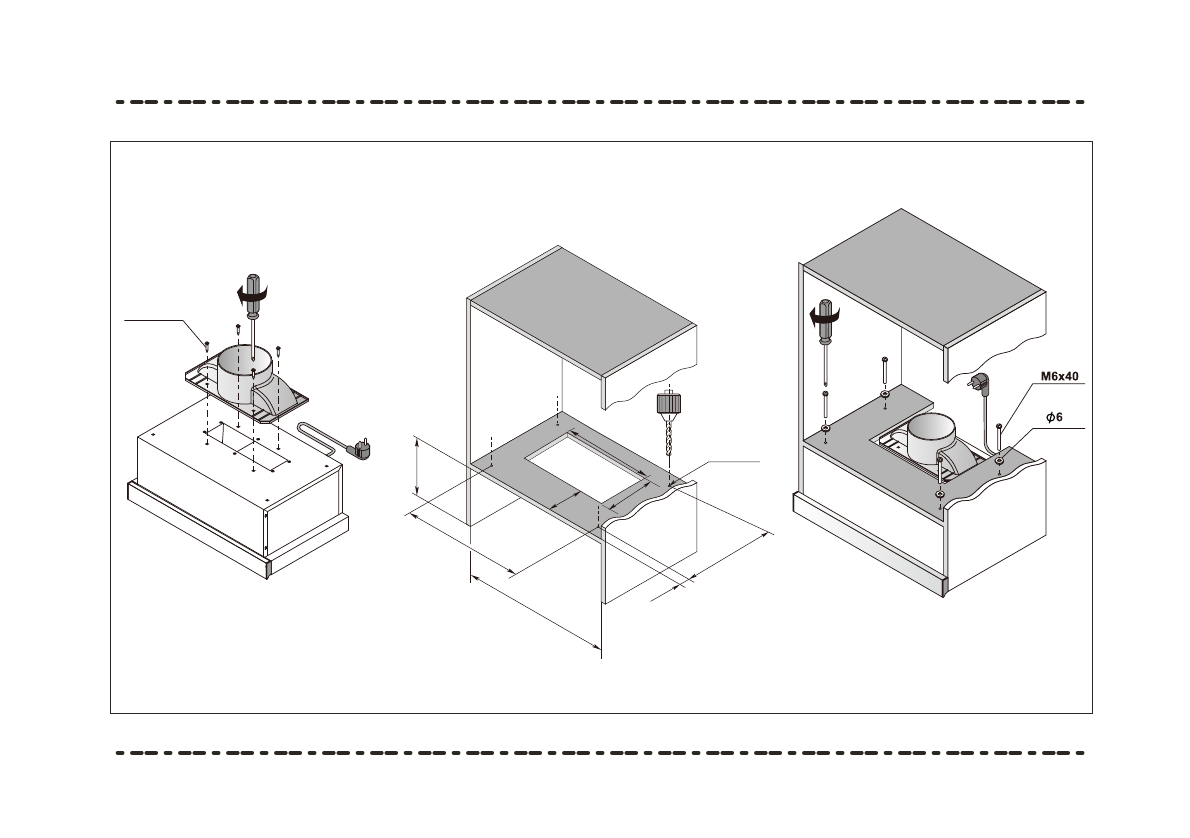 M6x40

$\phi 6$