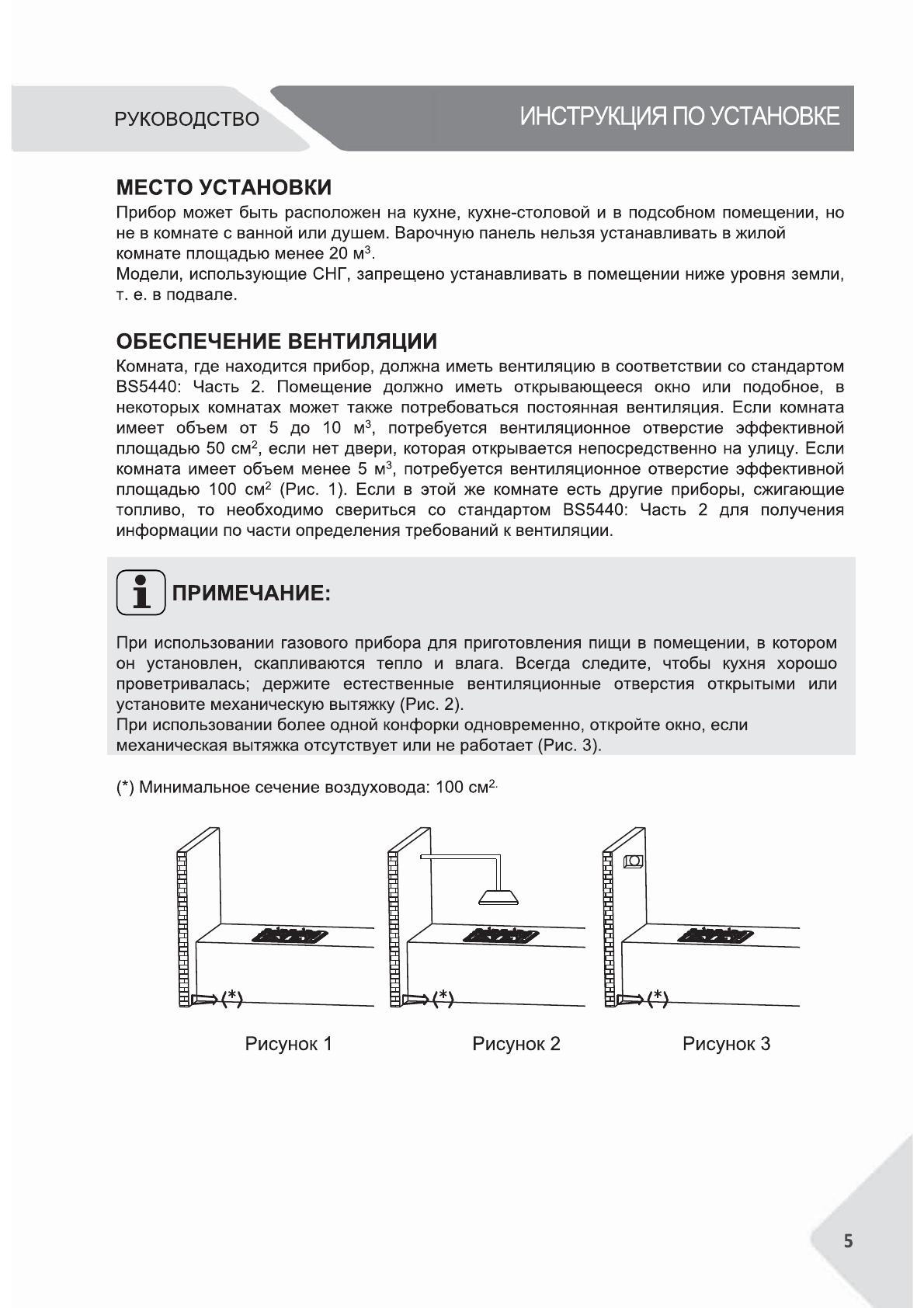 РУКОВОДСТВО

ИНСТРУКЦИЯ ПО УСТАНОВКЕ

МЕСТО УСТАНОВКИ

Прибор может быть расположен на кухне, кухне-столовой и в подсобном помещении, но не в комнате с ванной или душем. Варочную панель нельзя устанавливать в жилой комнате площадью менее 20 м$^3$.
Модели, использующие СНГ, запрещено устанавливать в помещении ниже уровня земли, т. е. в подвале.

ОБЕСПЕЧЕНИЕ ВЕНТИЛЯЦИИ

Комната, где находится прибор, должна иметь вентиляцию в соответствии со стандартом BS5440: Часть 2. Помещение должно иметь открывающееся окно или подобное, в некоторых комнатах может также потребоваться постоянная вентиляция. Если комната имеет объем от 5 до 10 м$^3$, потребуется вентиляционное отверстие эффективной площадью 50 см$^2$, если нет двери, которая открывается непосредственно на улицу. Если комната имеет объем менее 5 м$^3$, потребуется вентиляционное отверстие эффективной площадью 100 см$^2$ (Рис. 1). Если в этой же комнате есть другие приборы, сжигающие топливо, то необходимо свериться со стандартом BS5440: Часть 2 для получения информации по части определения требований к вентиляции.

ПРИМЕЧАНИЕ:

При использовании газового прибора для приготовления пищи в помещении, в котором он установлен, скапливаются тепло и влага. Всегда следите, чтобы кухня хорошо проветривалась; держите естественные вентиляционные отверстия открытыми или установите механическую вытяжку (Рис. 2).
При использовании более одной конфорки одновременно, откройте окно, если механическая вытяжка отсутствует или не работает (Рис. 3).

(*) Минимальное сечение воздуховода: 100 см$^{2.}$

(*)

(*)

(*)

Рисунок 1

Рисунок 2

Рисунок 3

5