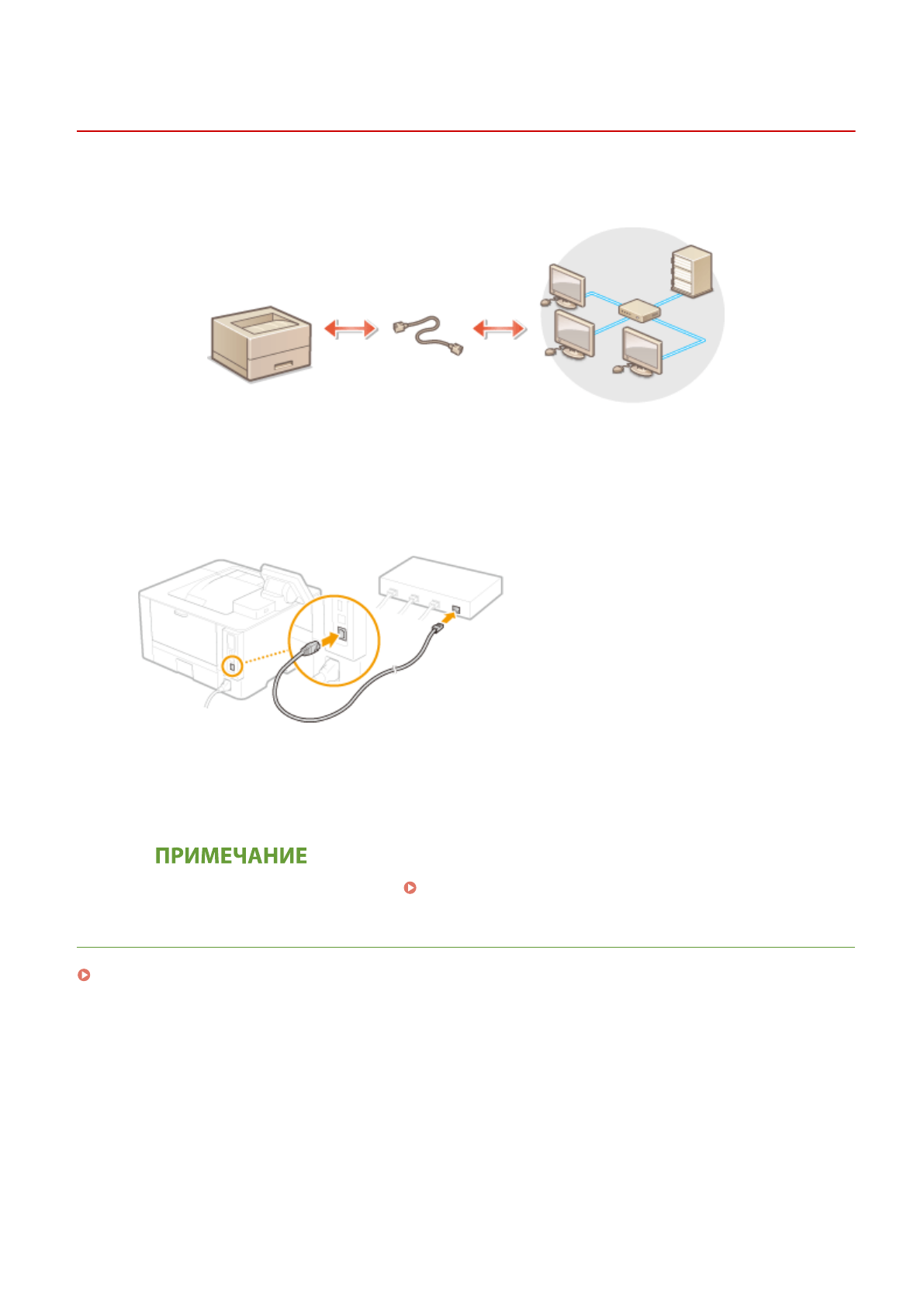 ПРИМЕЧАНИЕ