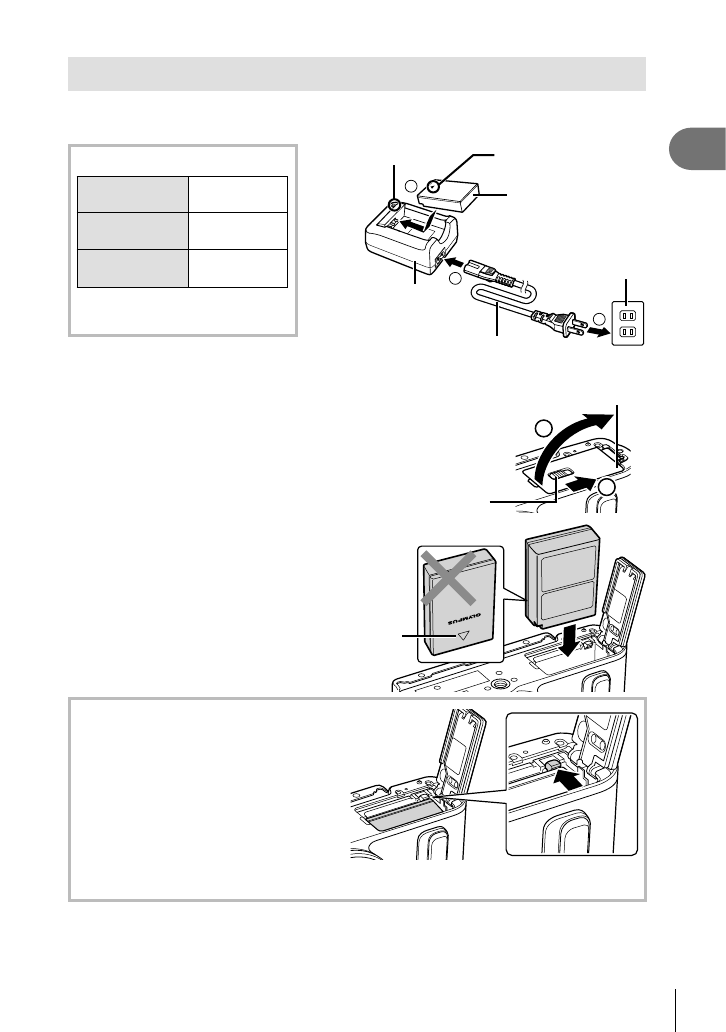 OLYMPUS