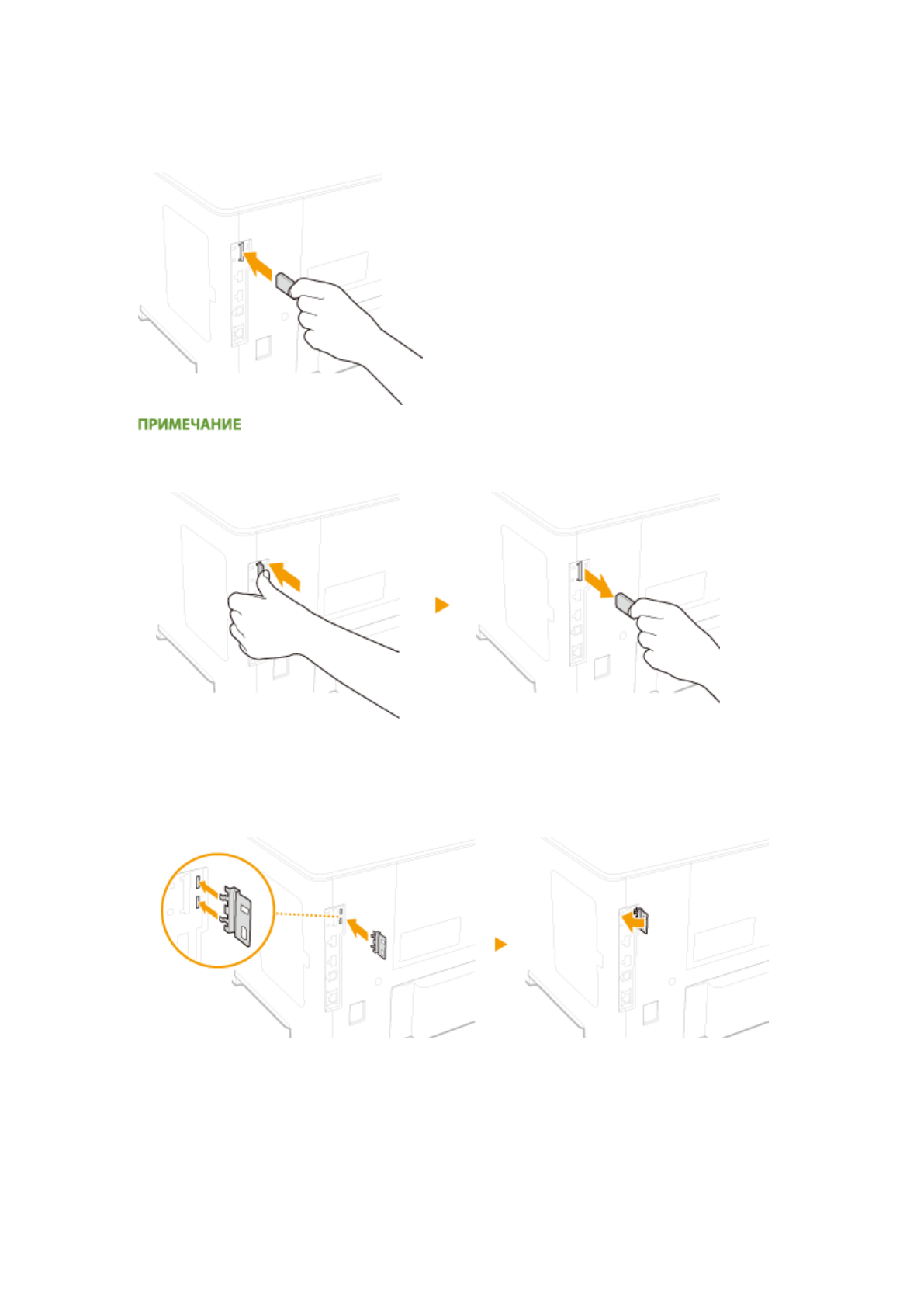 ПРИМЕЧАНИЕ