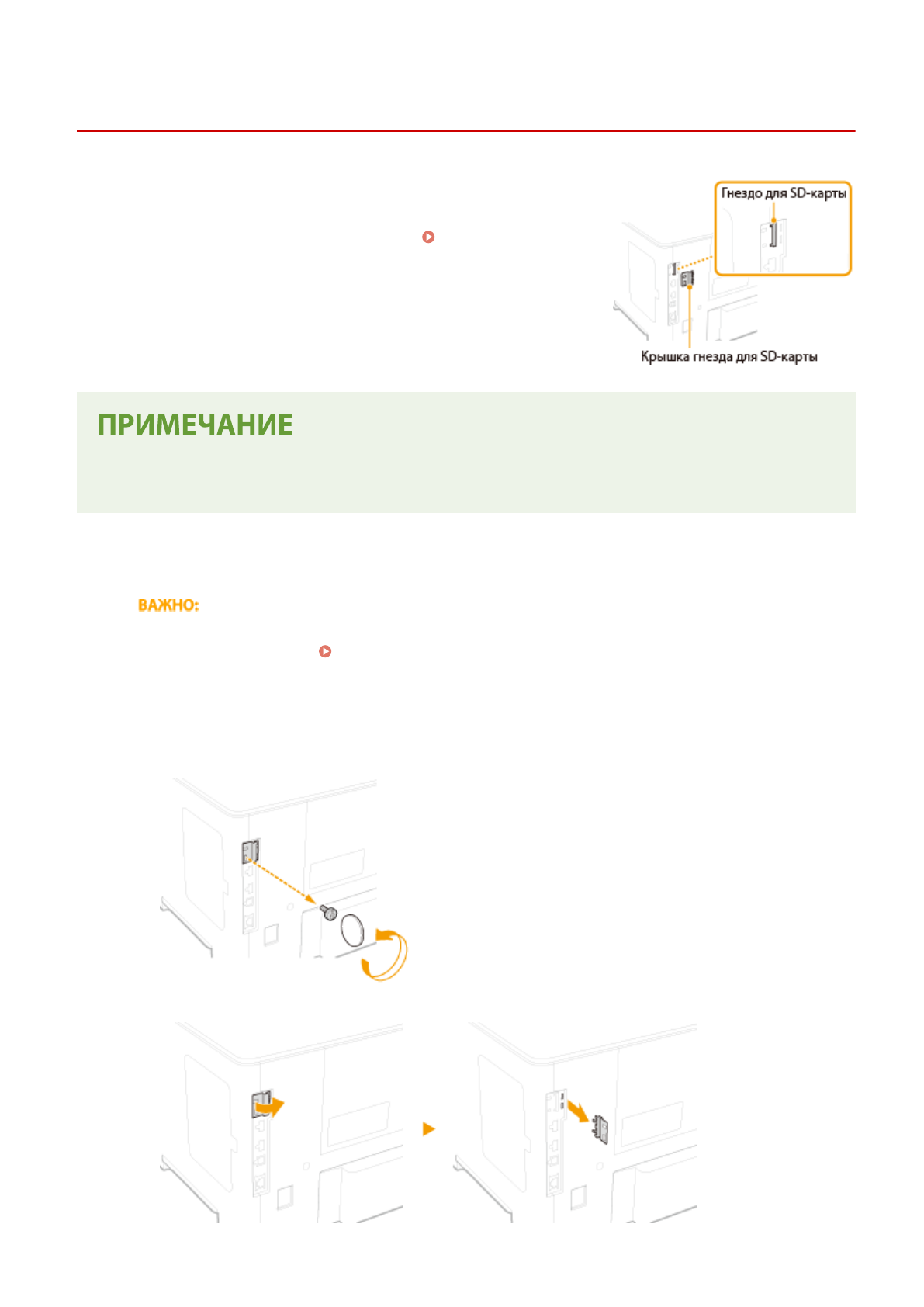 Гнездо для SD-карты

Крышка гнезда для SD-карты

ПРИМЕЧАНИЕ

ВАЖНО: