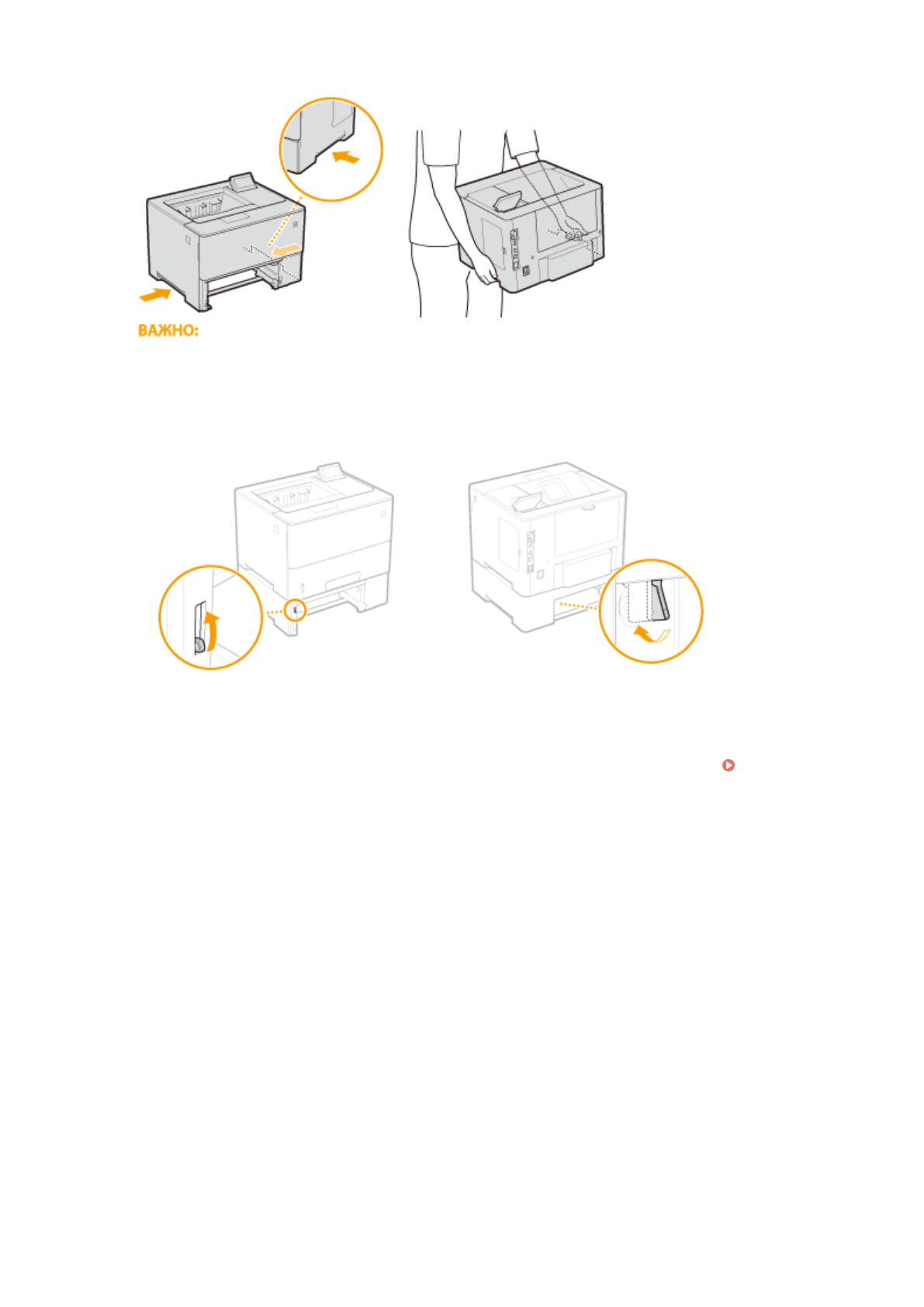 ВАЖНО: