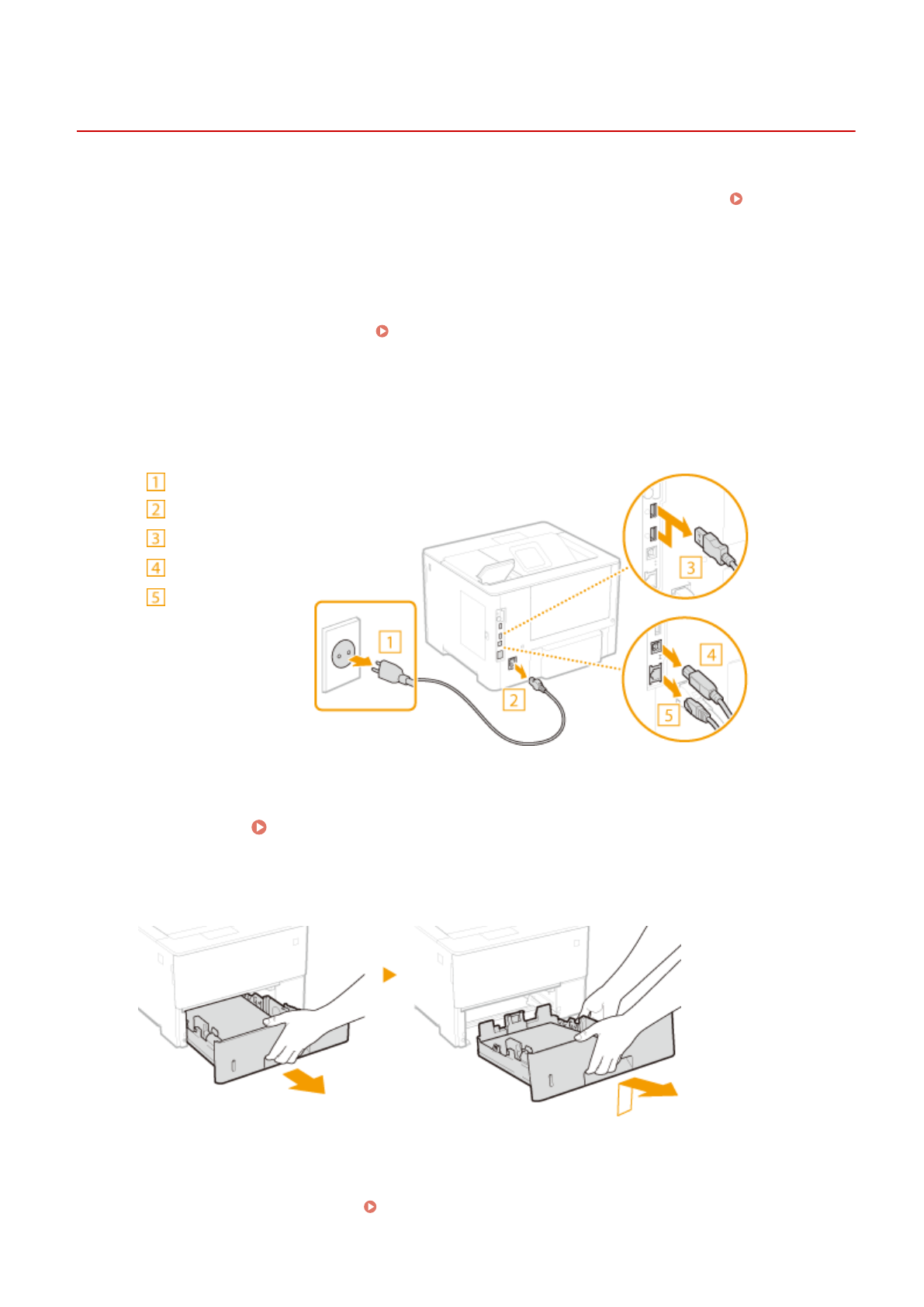 1
2
3
4
5

1
2
3
4
5