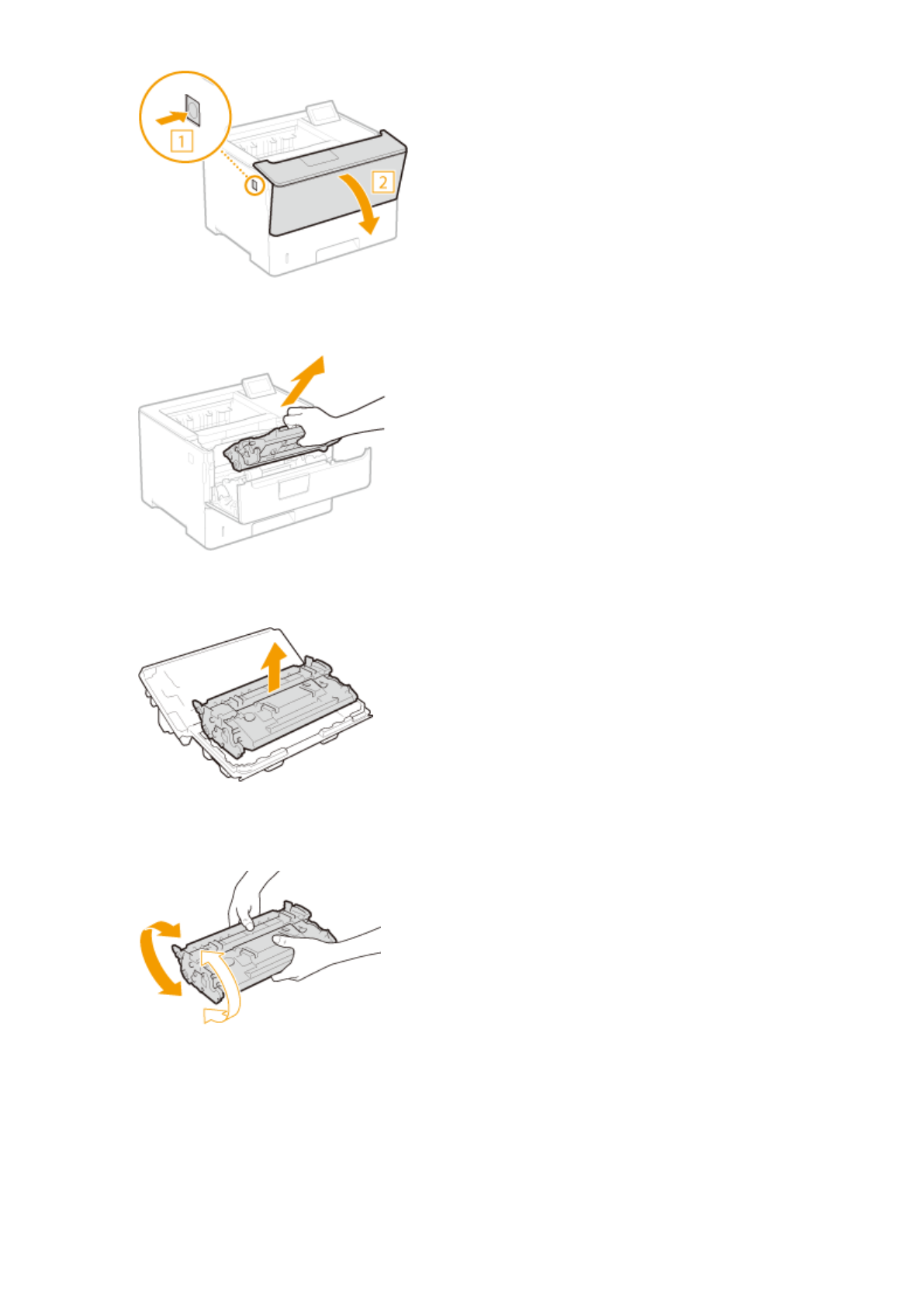 1

2