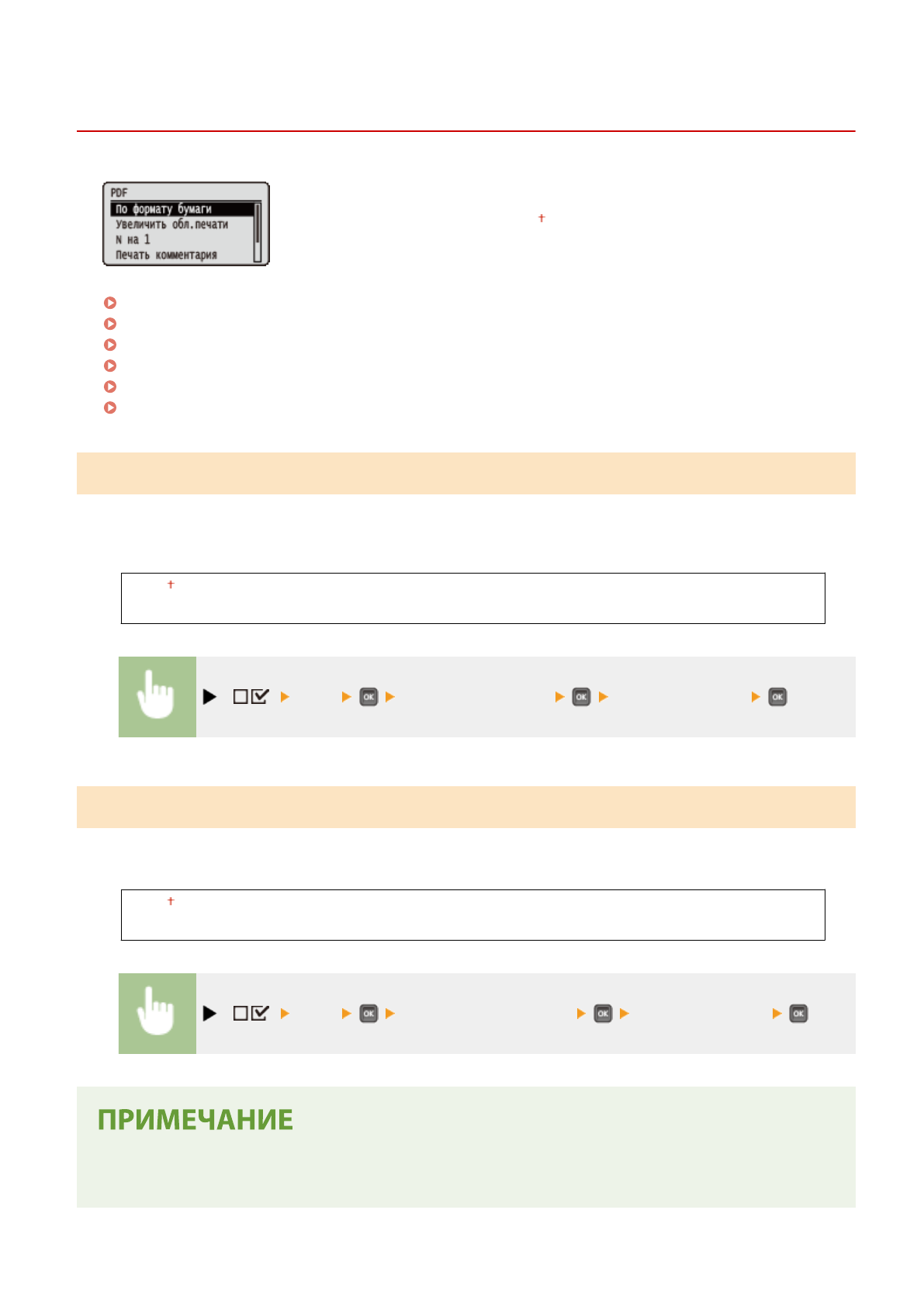 PDF
По формату бумаги
Увеличить обл.печати
N на 1
Печать комментария

†

†

OK

OK

OK

†

OK

OK

OK

ПРИМЕЧАНИЕ