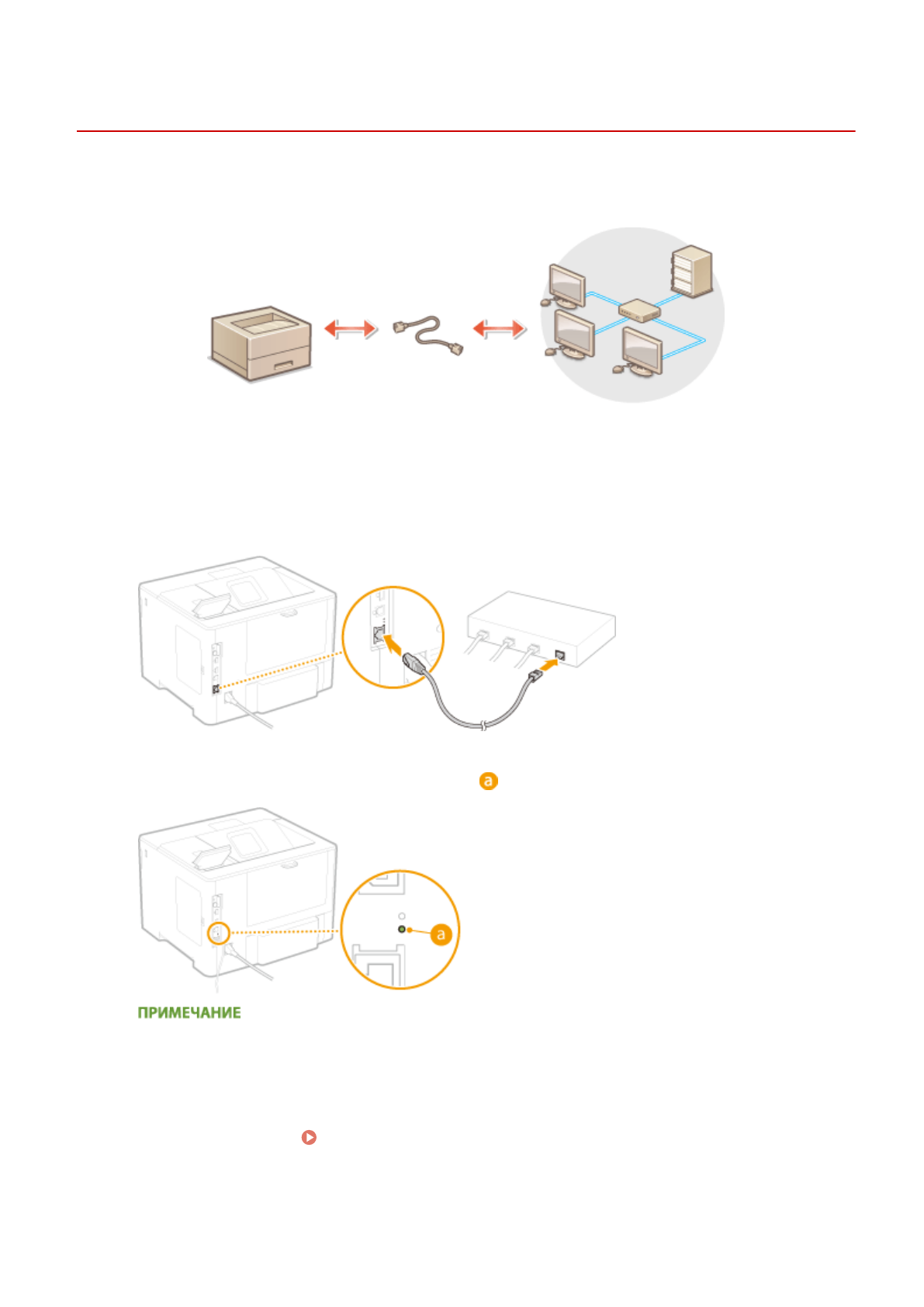 a

a

ПРИМЕЧАНИЕ