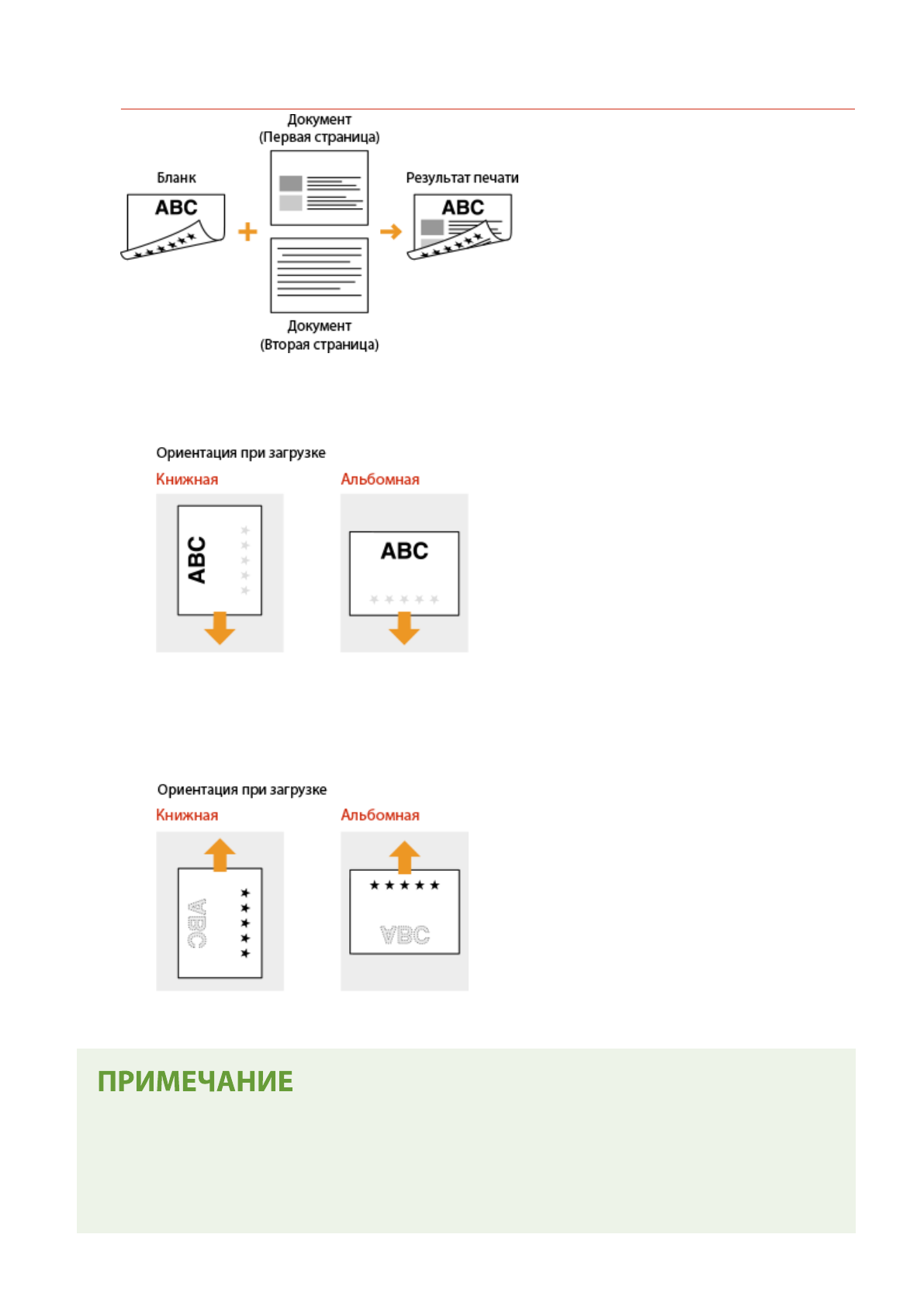 Документ
(Первая страница)

Бланк

ABC

Результат печати

ABC

Документ
(Вторая страница)

Ориентация при загрузке

Книжная

ABC

Альбомная

ABC

Ориентация при загрузке

Книжная

ABC

Альбомная

ABC

ПРИМЕЧАНИЕ