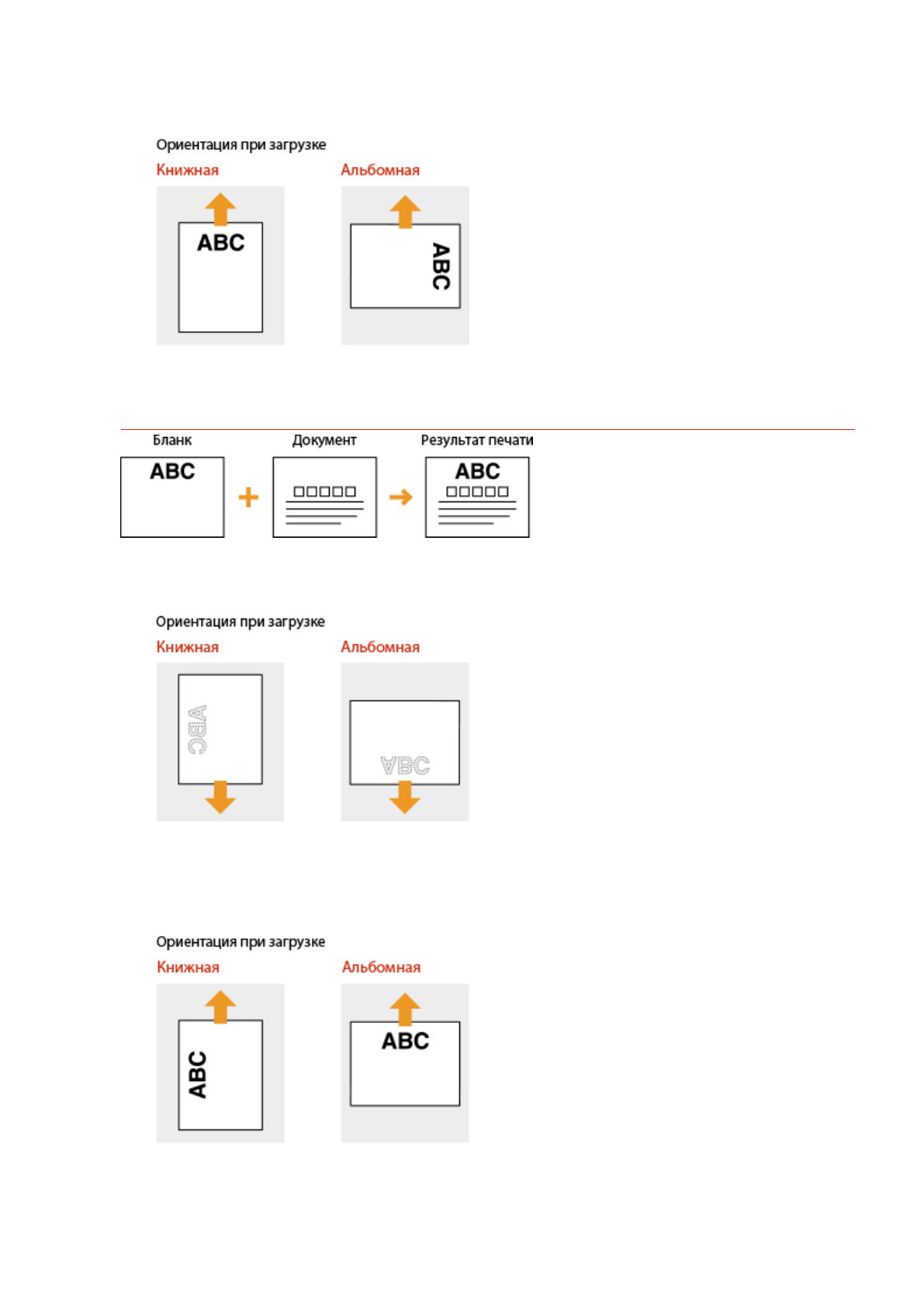 Ориентация при загрузке

Книжная

ABC

Альбомная

ABC

Бланк

ABC

Документ

Результат печати

ABC

Ориентация при загрузке

Книжная

ABC

Альбомная

ABC

Ориентация при загрузке

Книжная

ABC

Альбомная

ABC