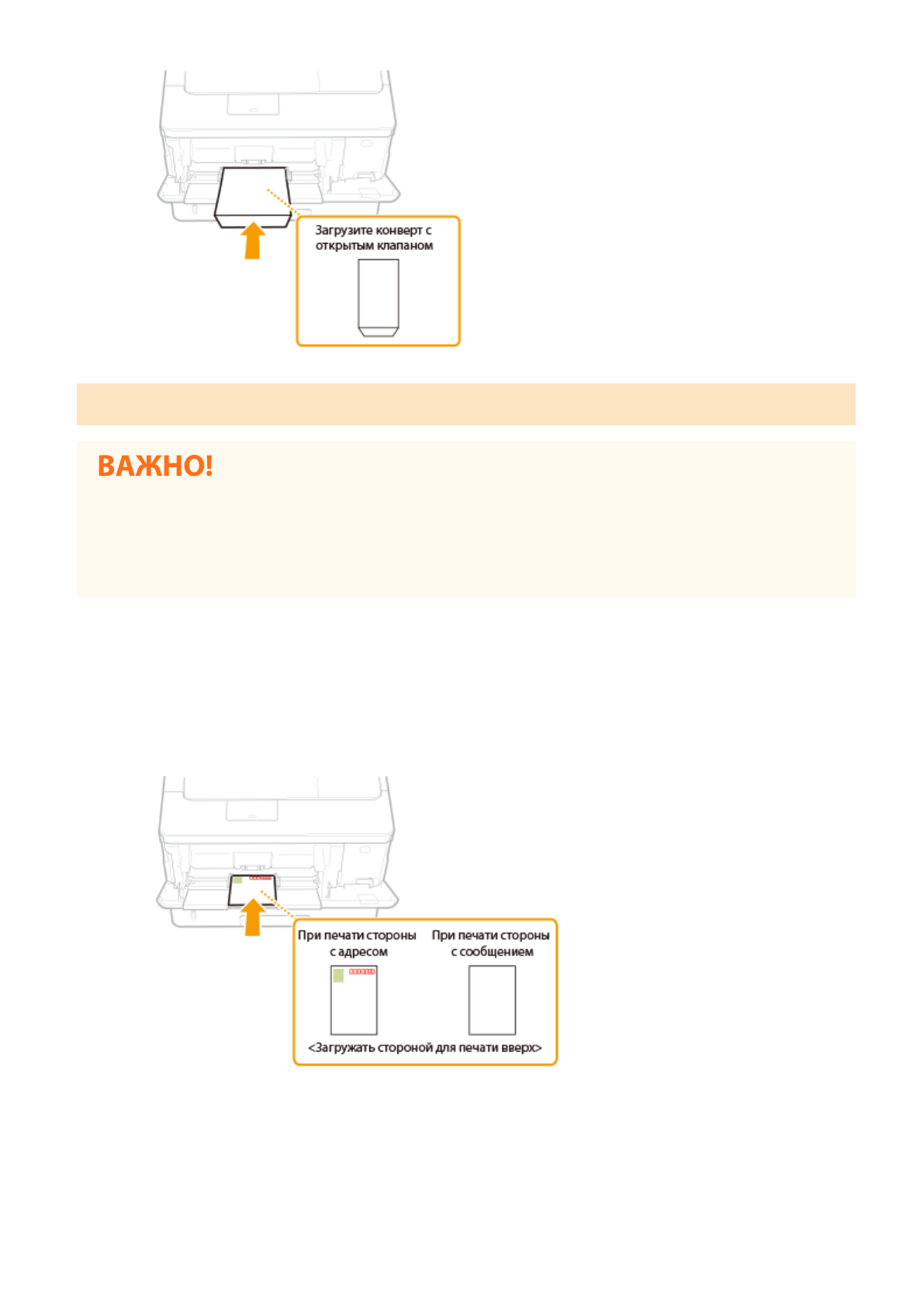 Загрузите конверт с открытым клапаном

ВАЖНО!

При печати стороны с адресом

При печати стороны с сообщением

<Загружать стороной для печати вверх>