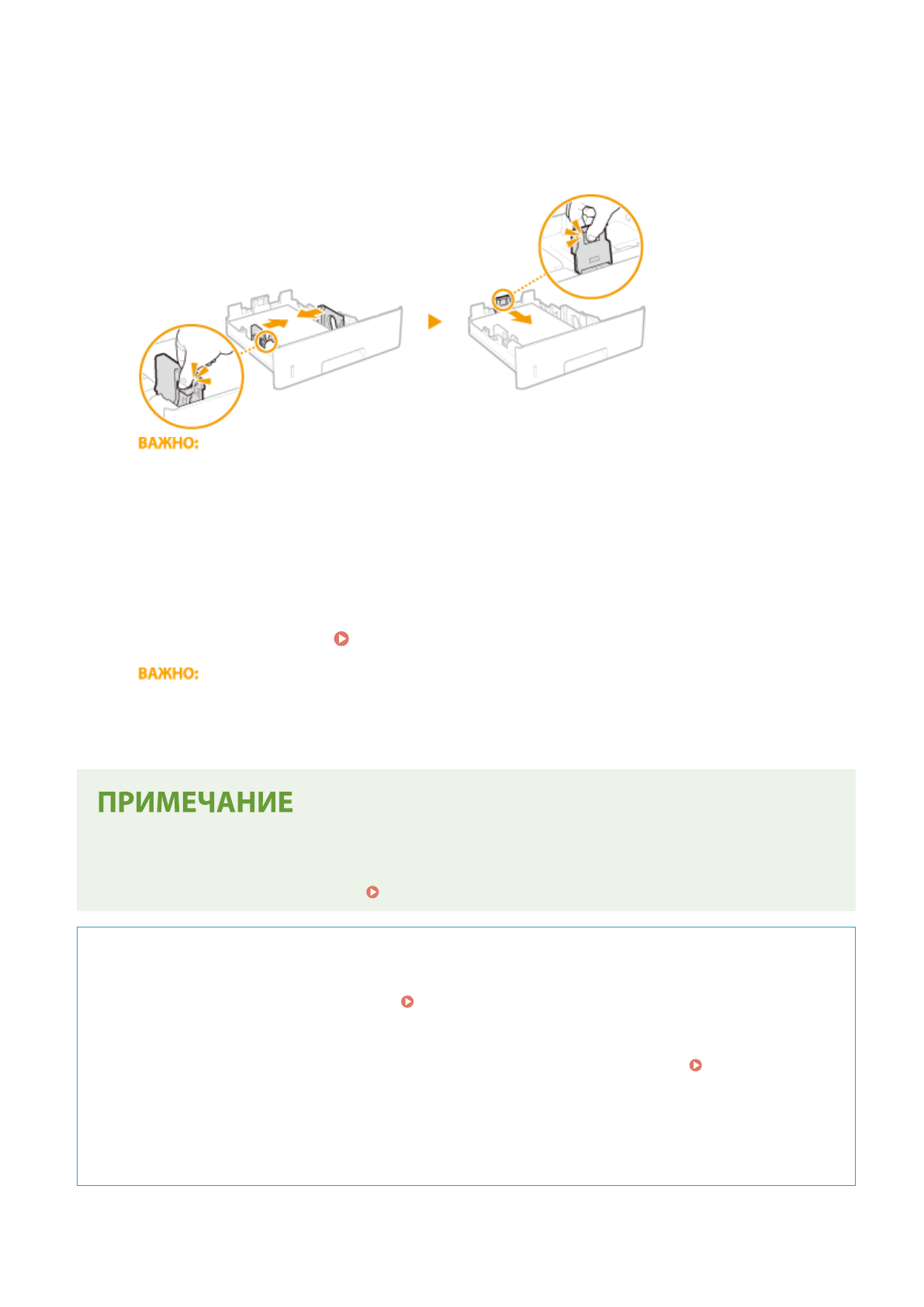 ВАЖНО:

ВАЖНО:

ПРИМЕЧАНИЕ