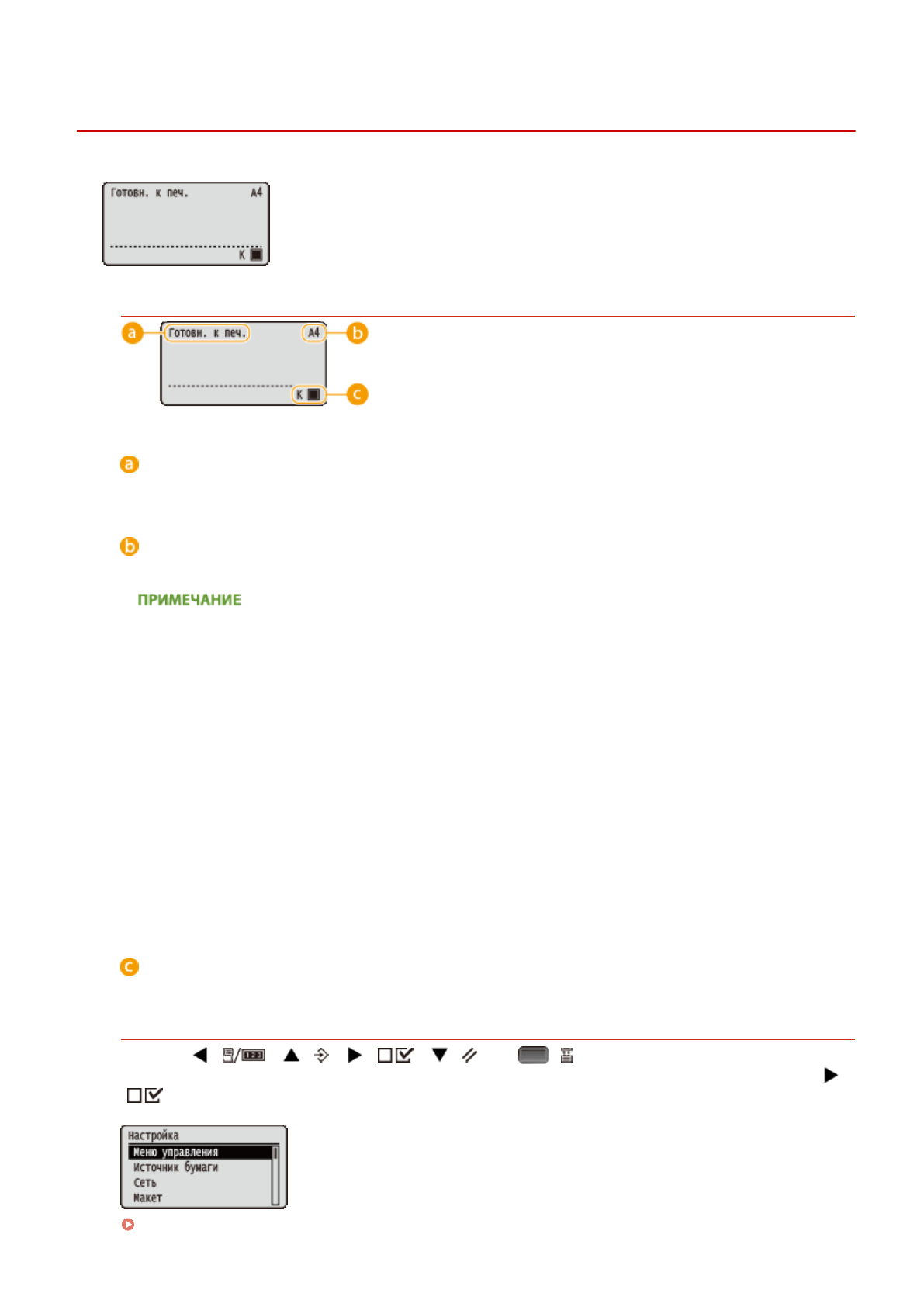 Готовн. к печ. A4

K

a Готовн. к печ. A4 b

K c

a

b

ПРИМЕЧАНИЕ

c

Настройка
Меню управления
Источник бумаги
Сеть
Макет