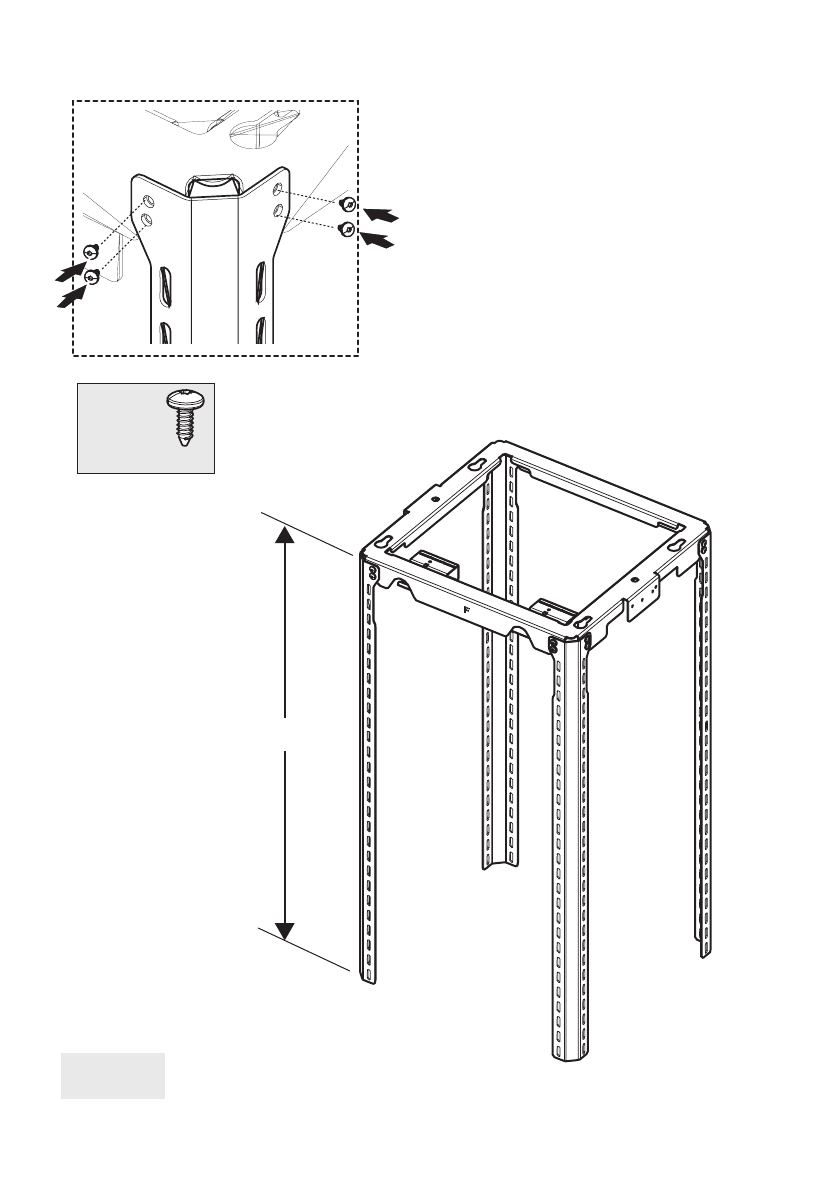 F