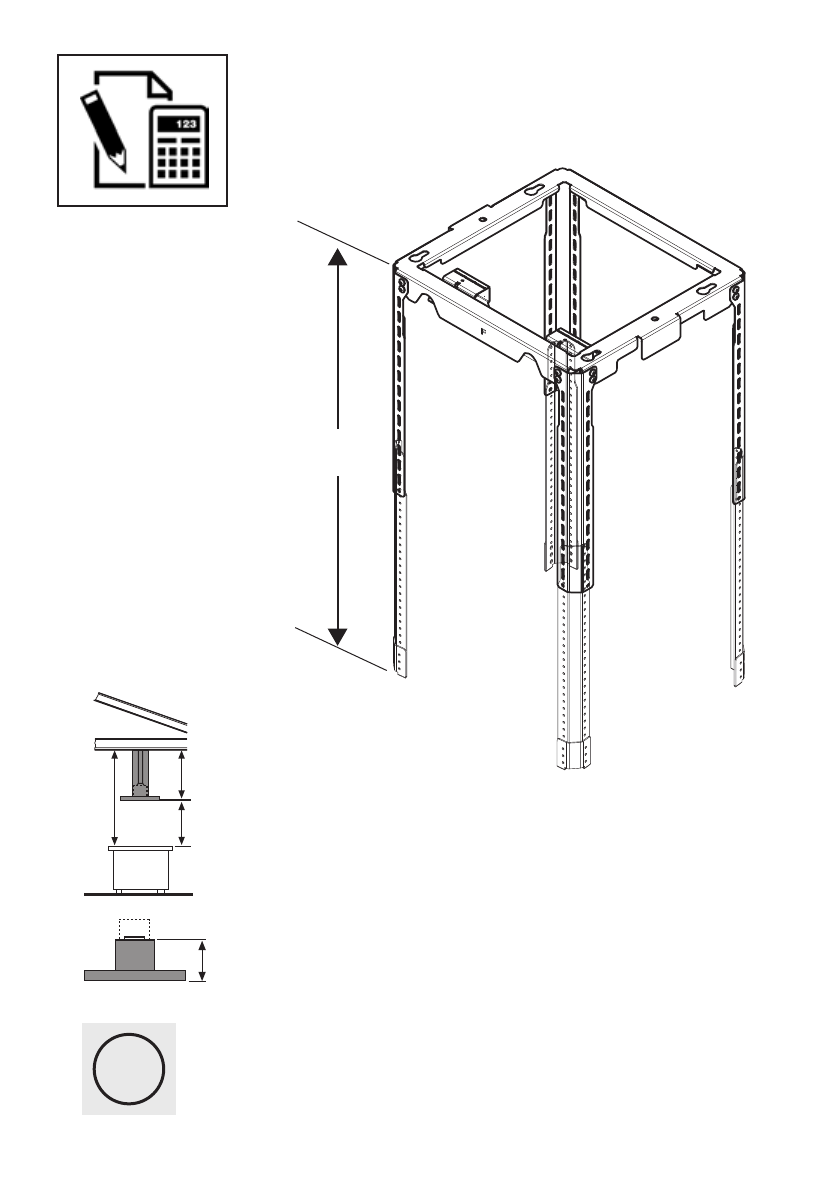 123

F