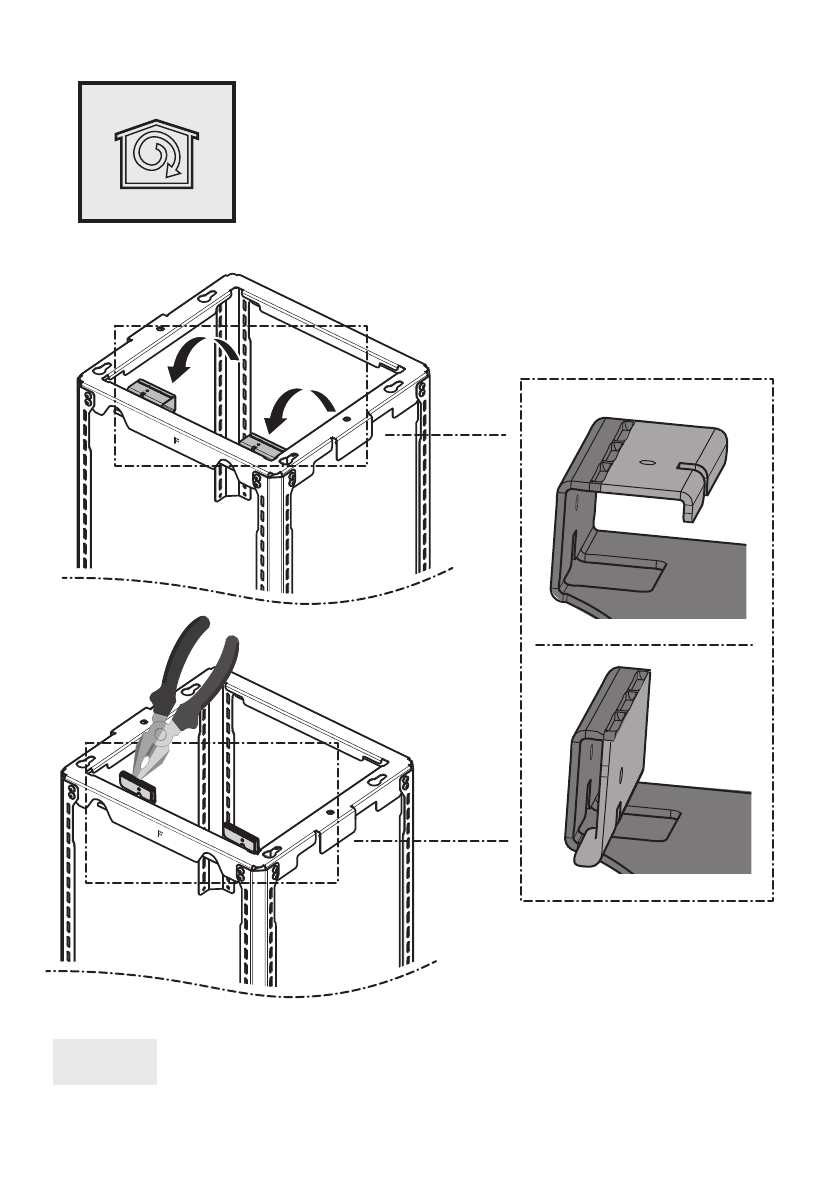 F

F