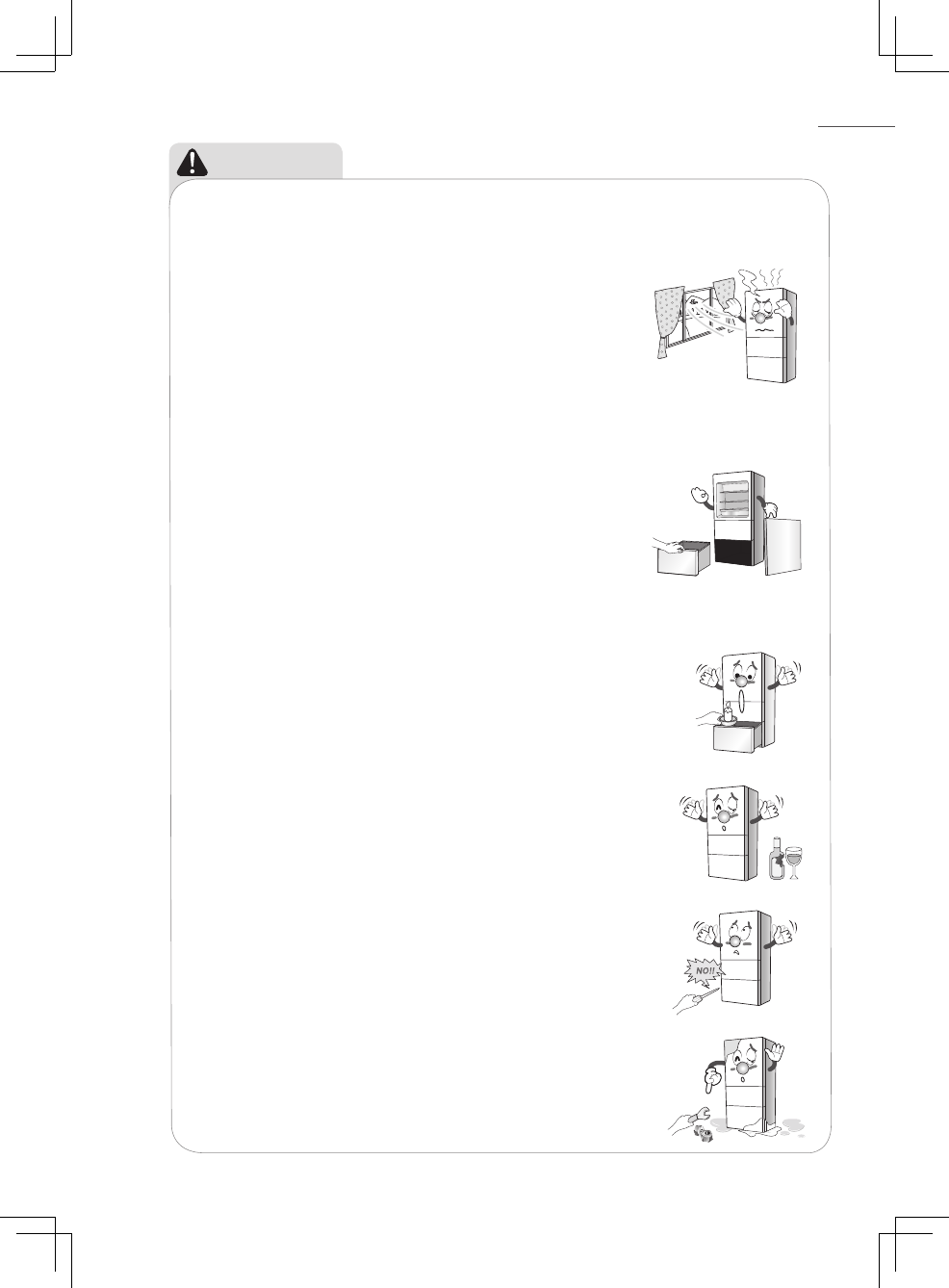 NO!!