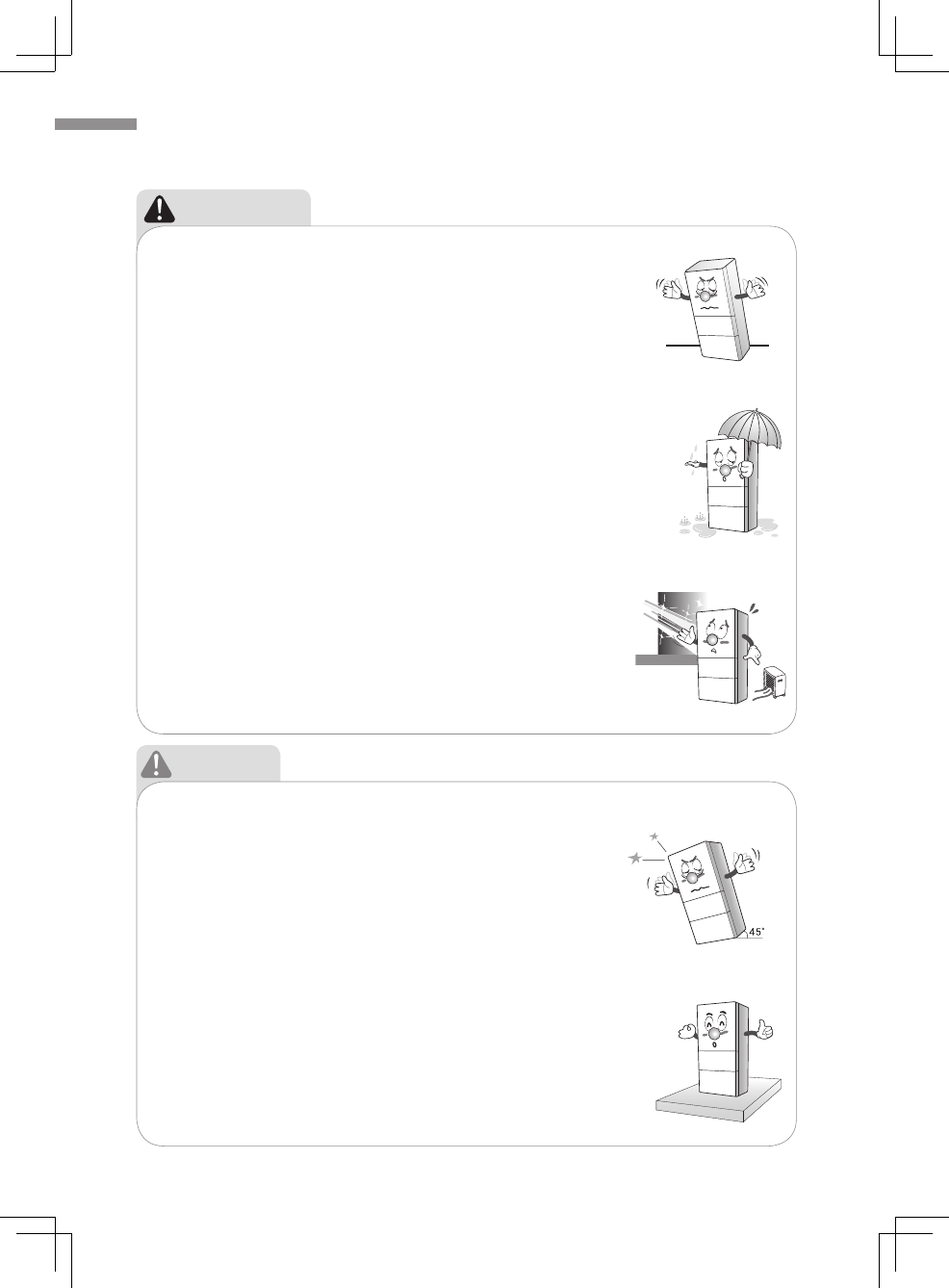 45°