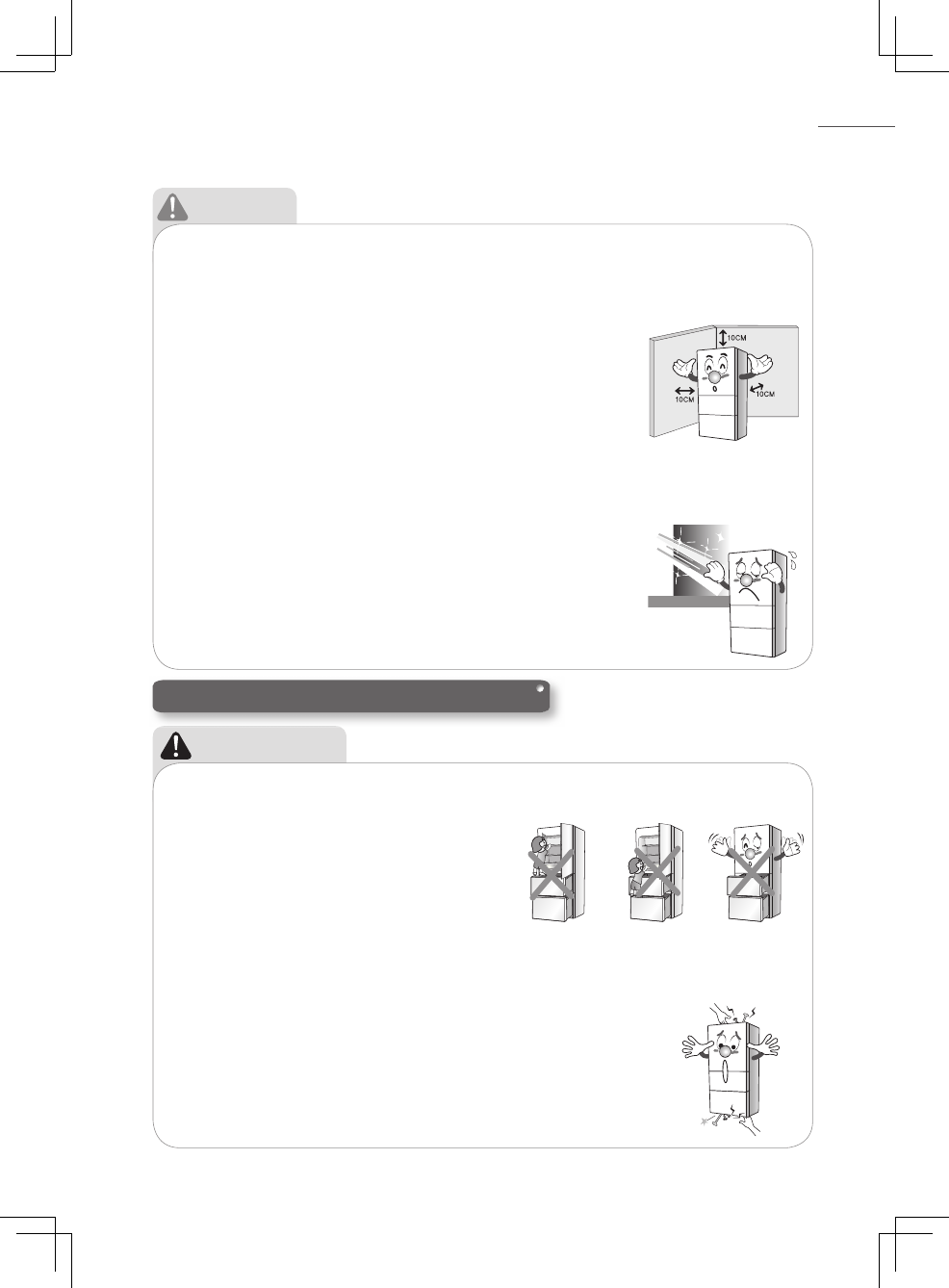 10CM

10CM

10CM