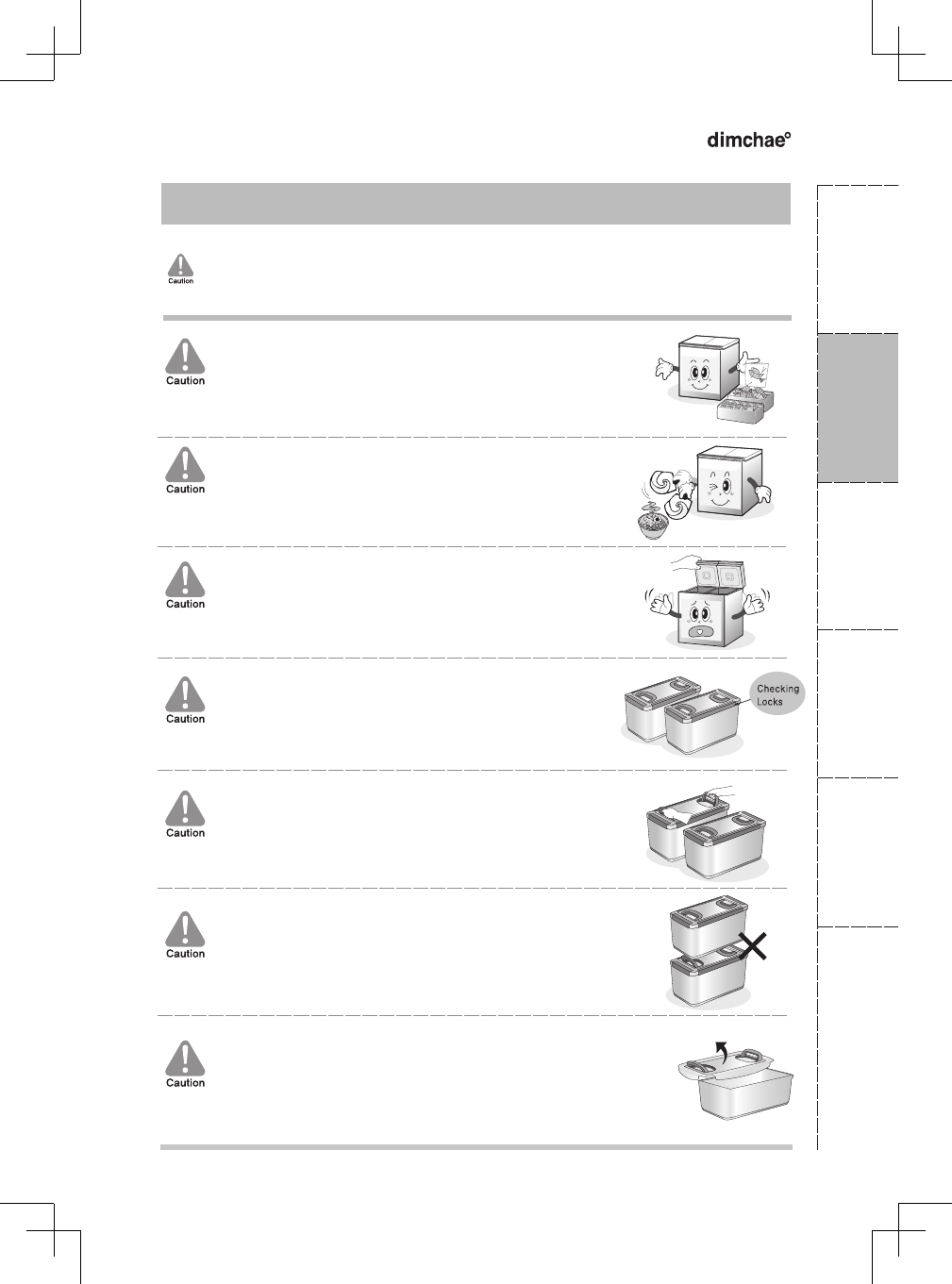 dimchae°

Caution

Caution

Caution

Caution

Caution

Checking Locks

Caution

Caution

Caution