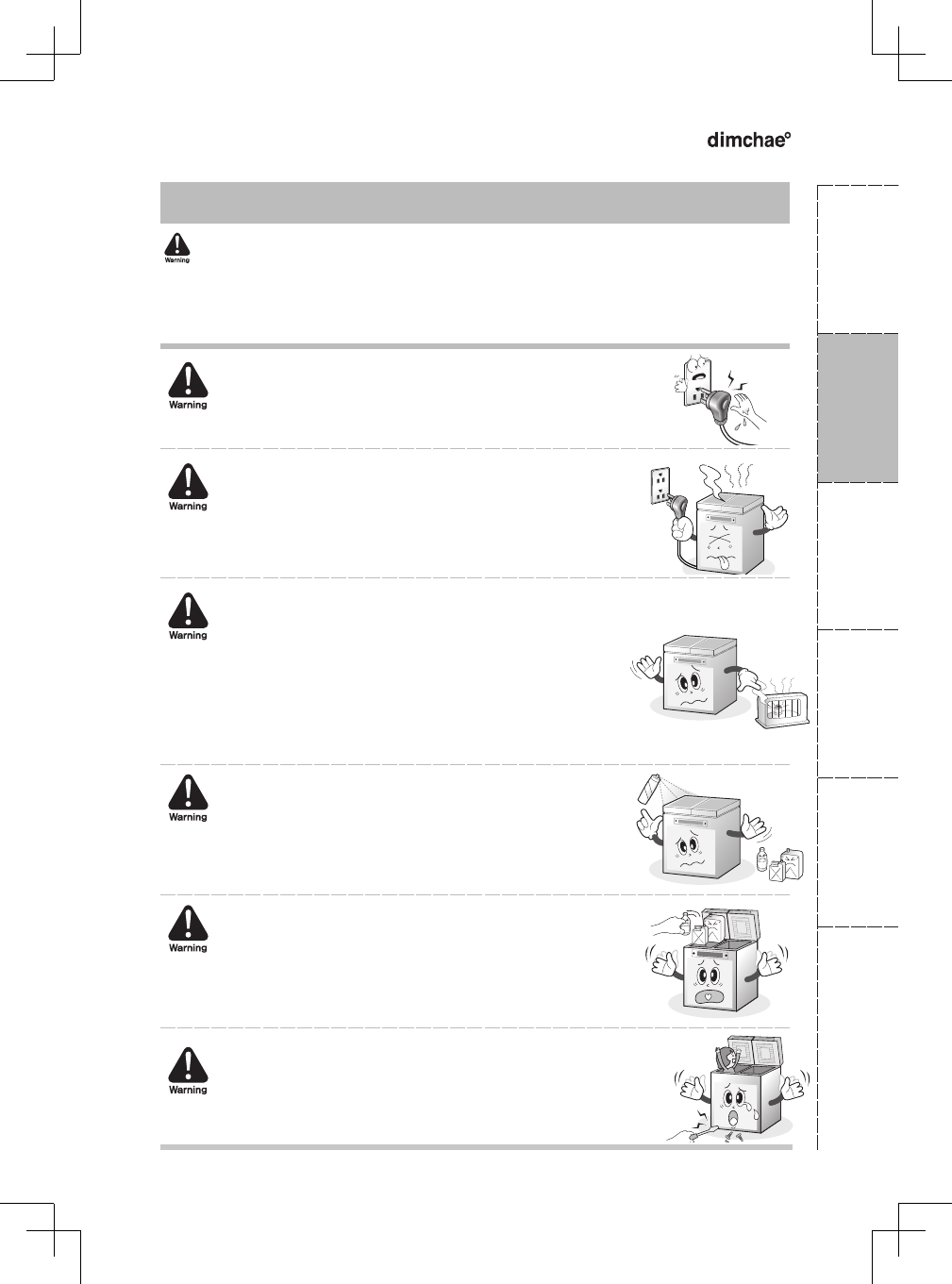 dimchae°

Warning

Warning

Warning

Warning

Warning

Warning

Warning