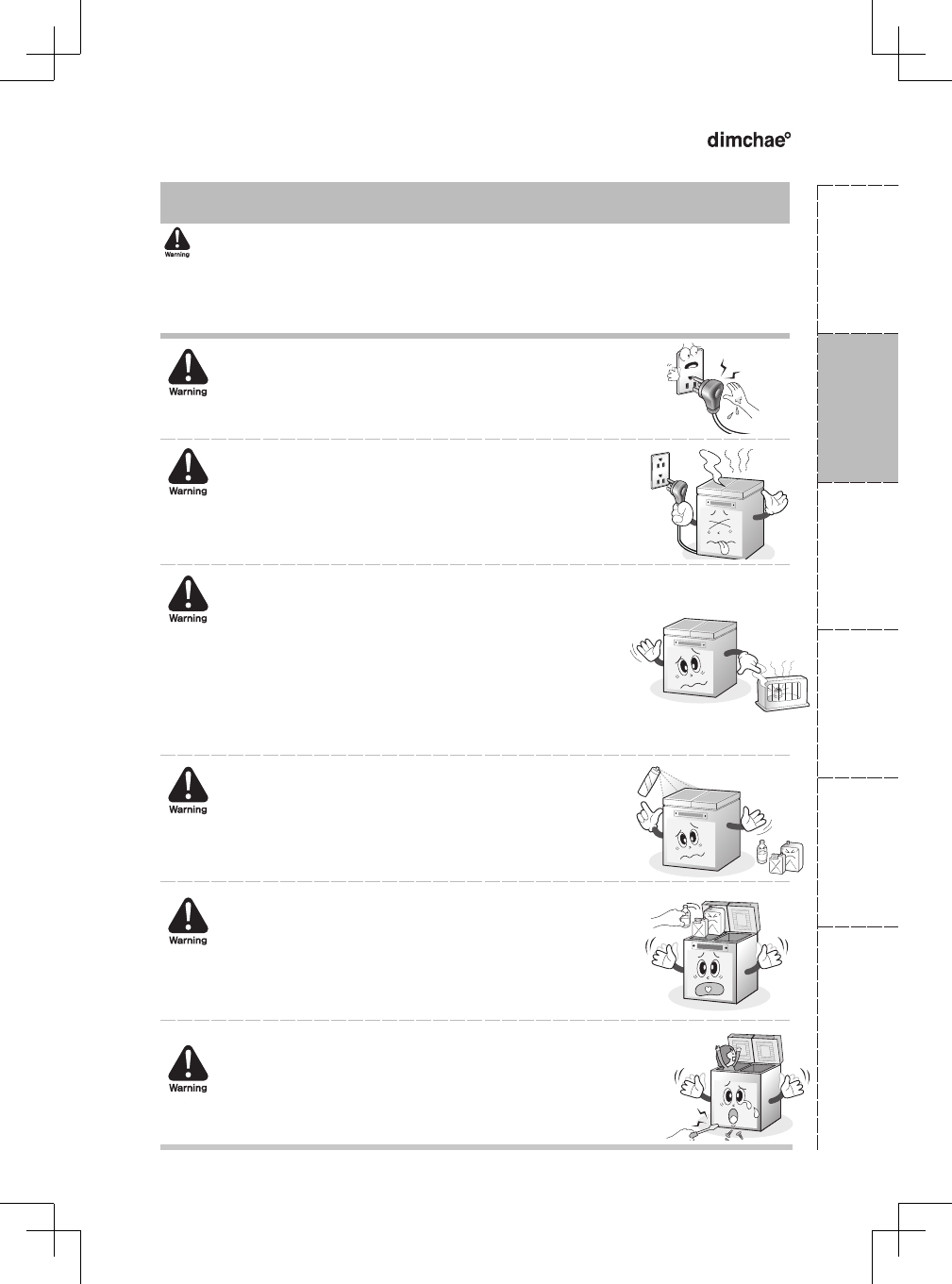 dimchae°

Warning

Warning

Warning

Warning

Warning

Warning

Warning