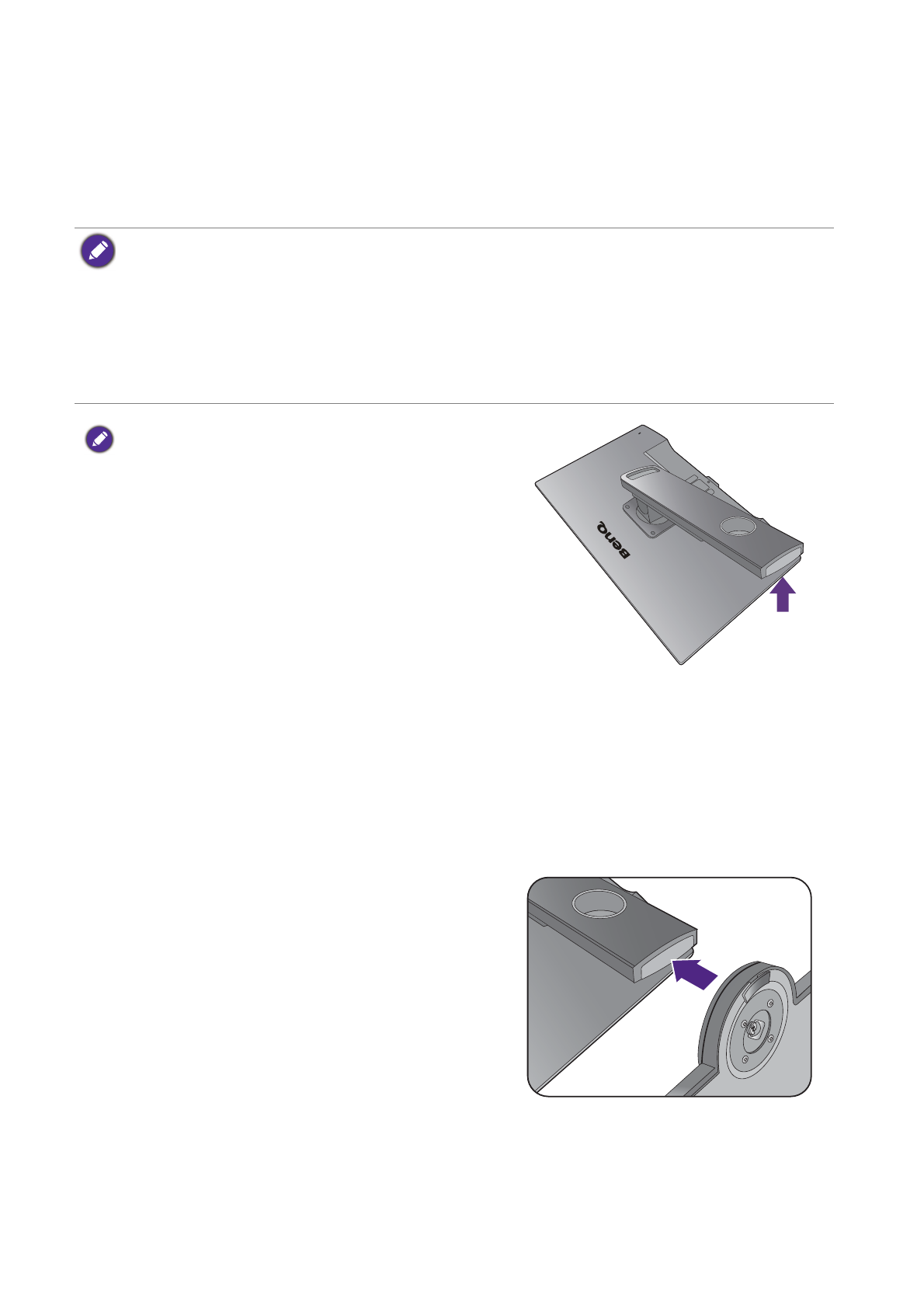 BenQ