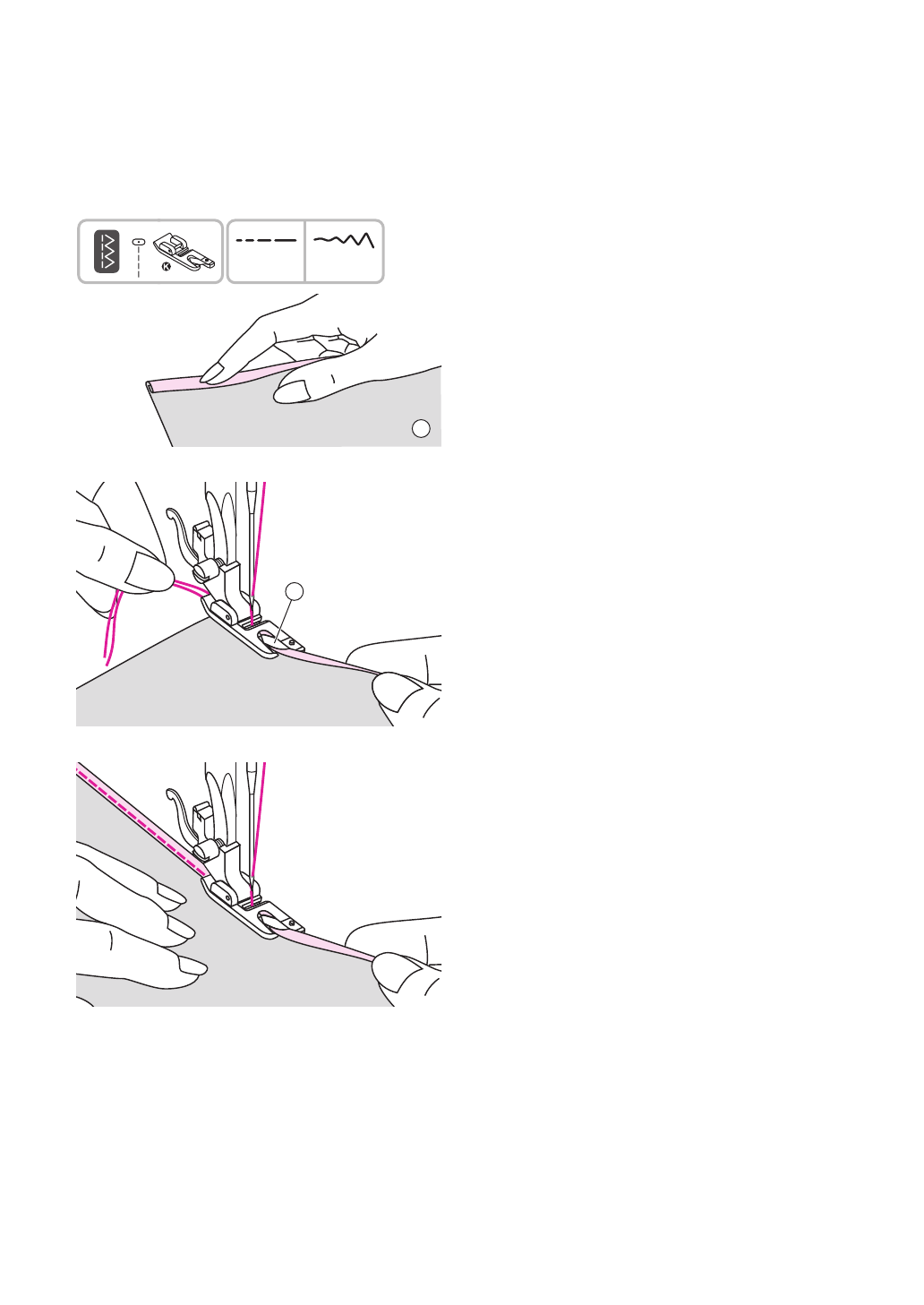 K