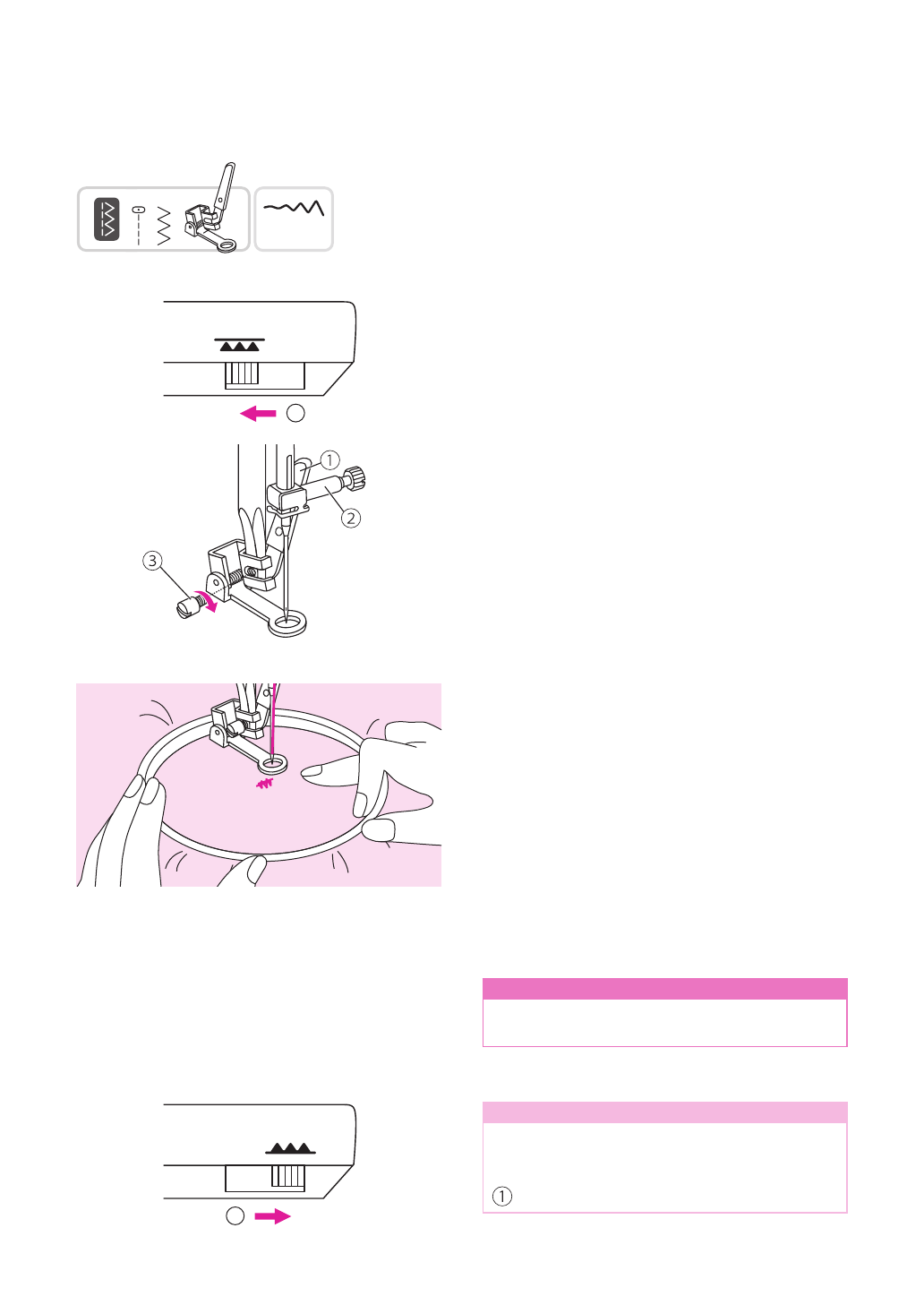 ①

②

③

①