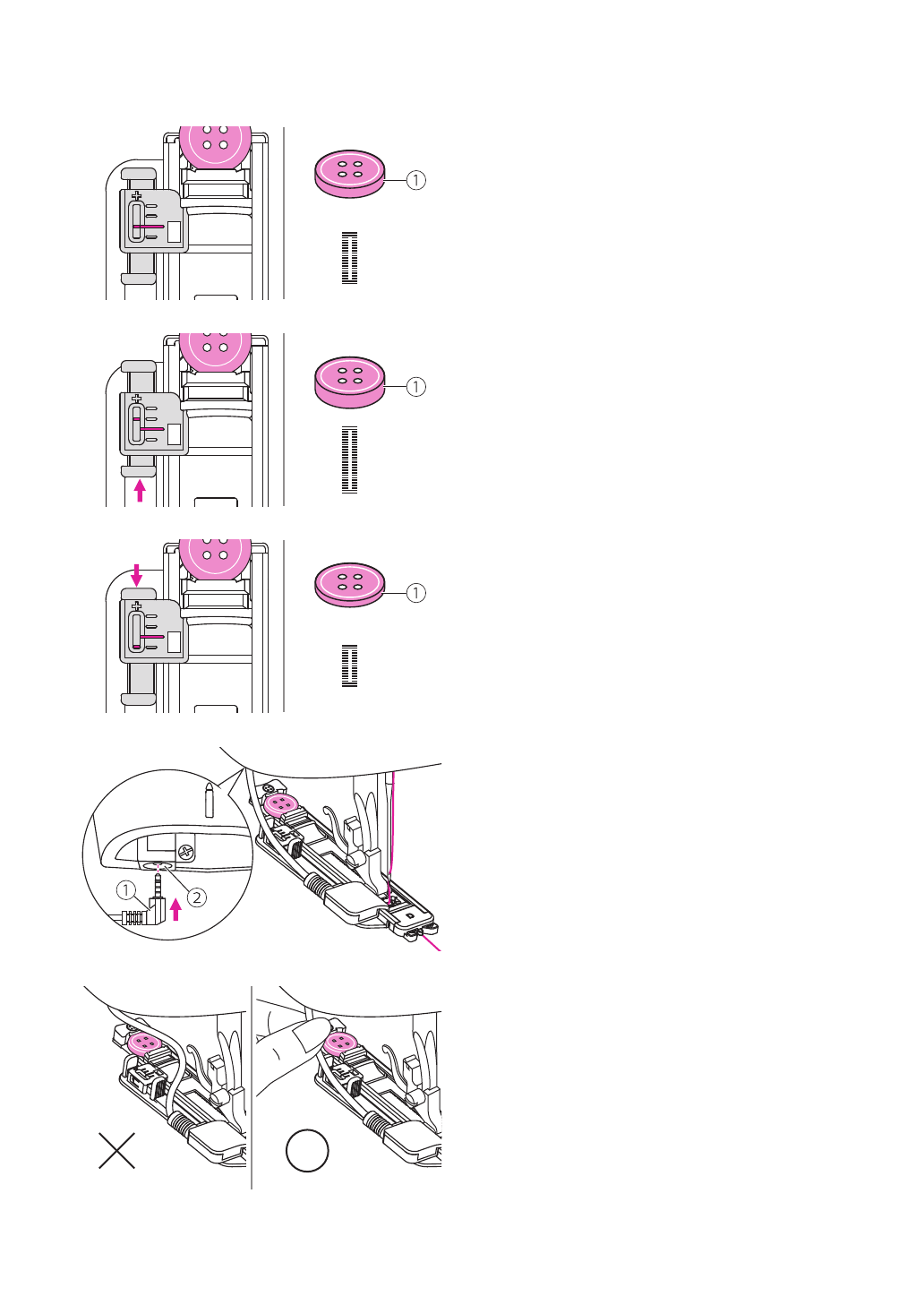 ①

①

①

①
②