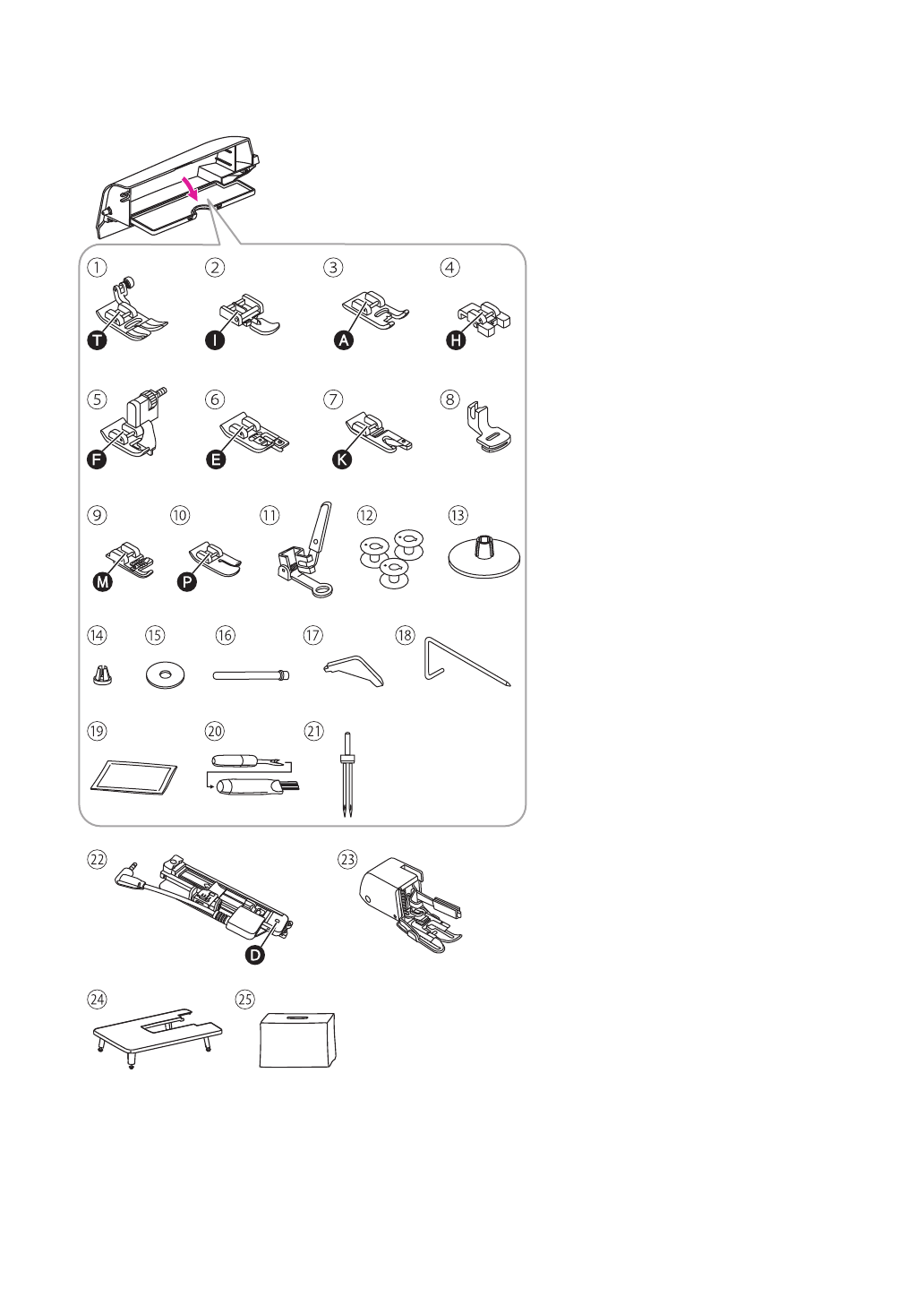 ① T
② I
③ A
④ H
⑤ F
⑥ E
⑦ K
⑧
⑨ M
⑩ P
⑪
⑫
⑬
⑭
⑮
⑯
⑰
⑱
⑲
⑳
㉑
㉒ D
㉓
㉔
㉕