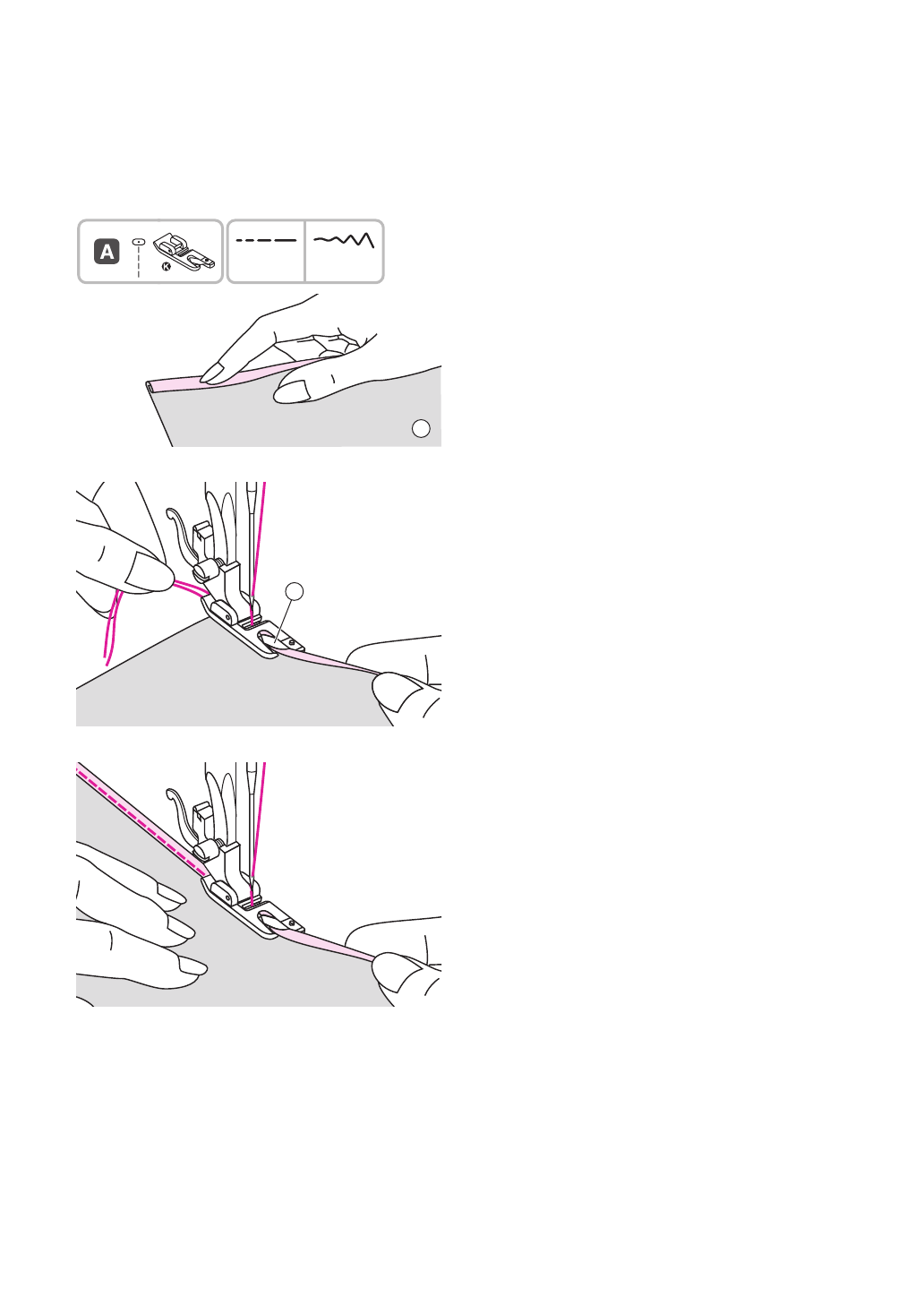 A

K