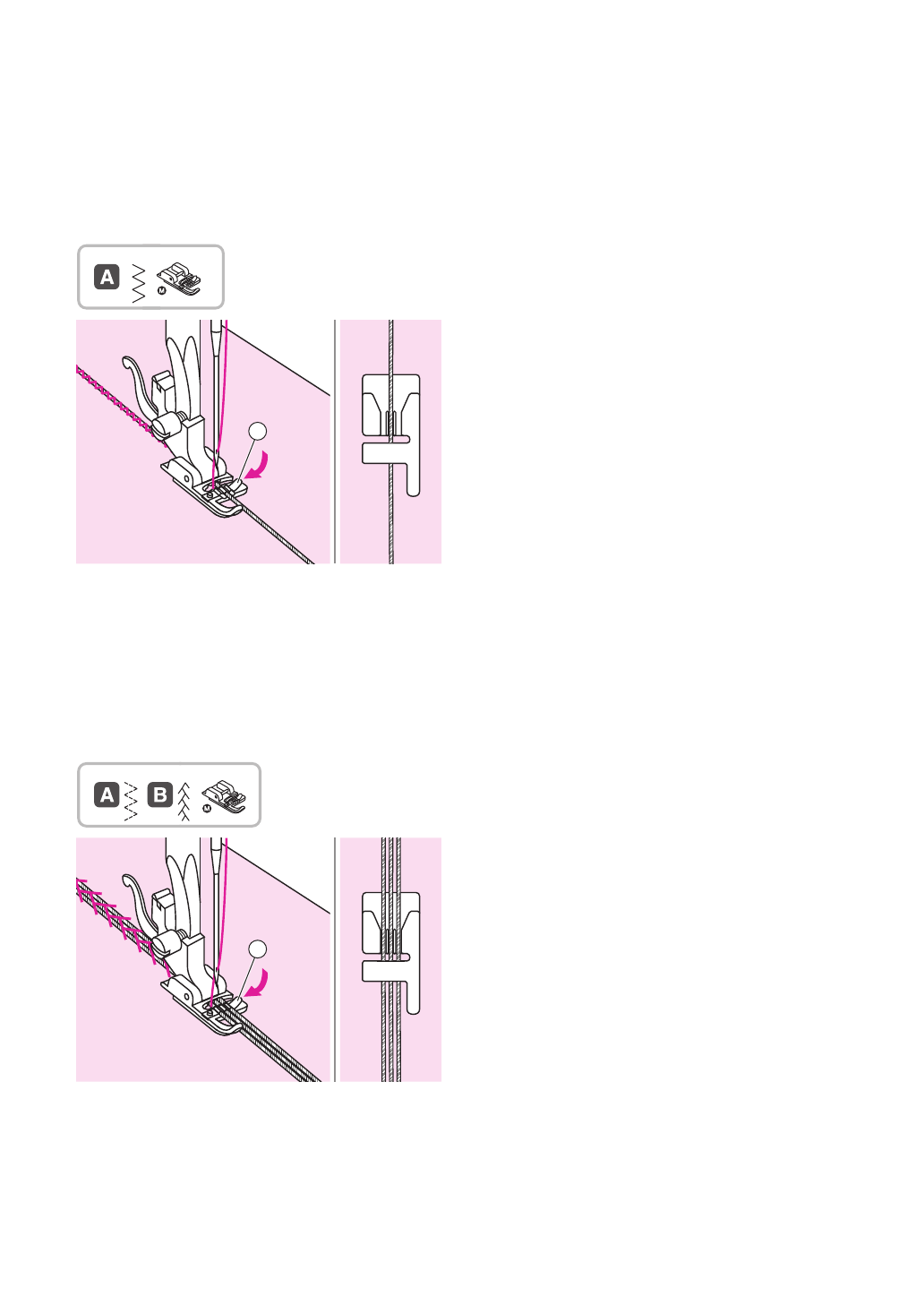 A

A B