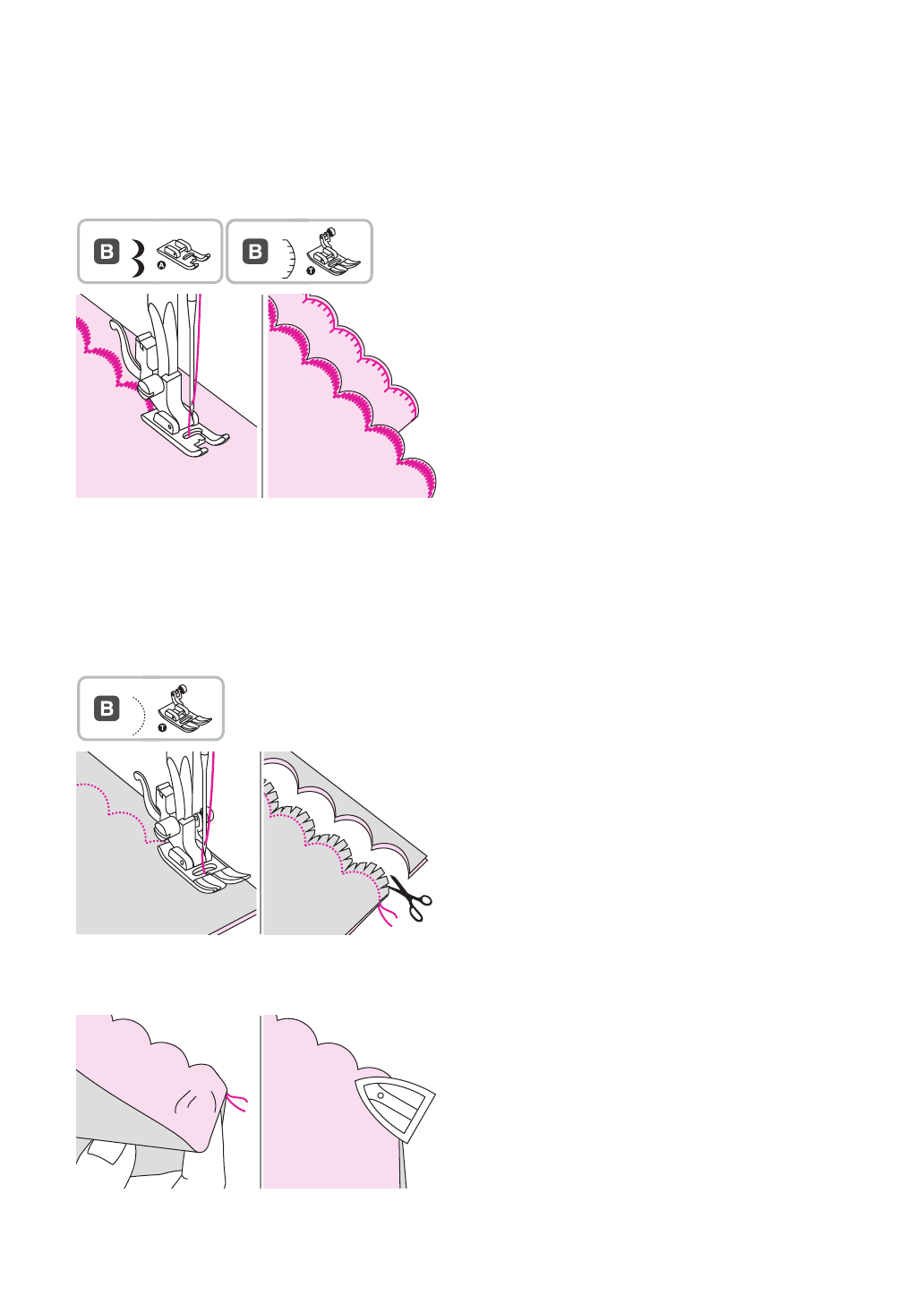 B A B T

B T