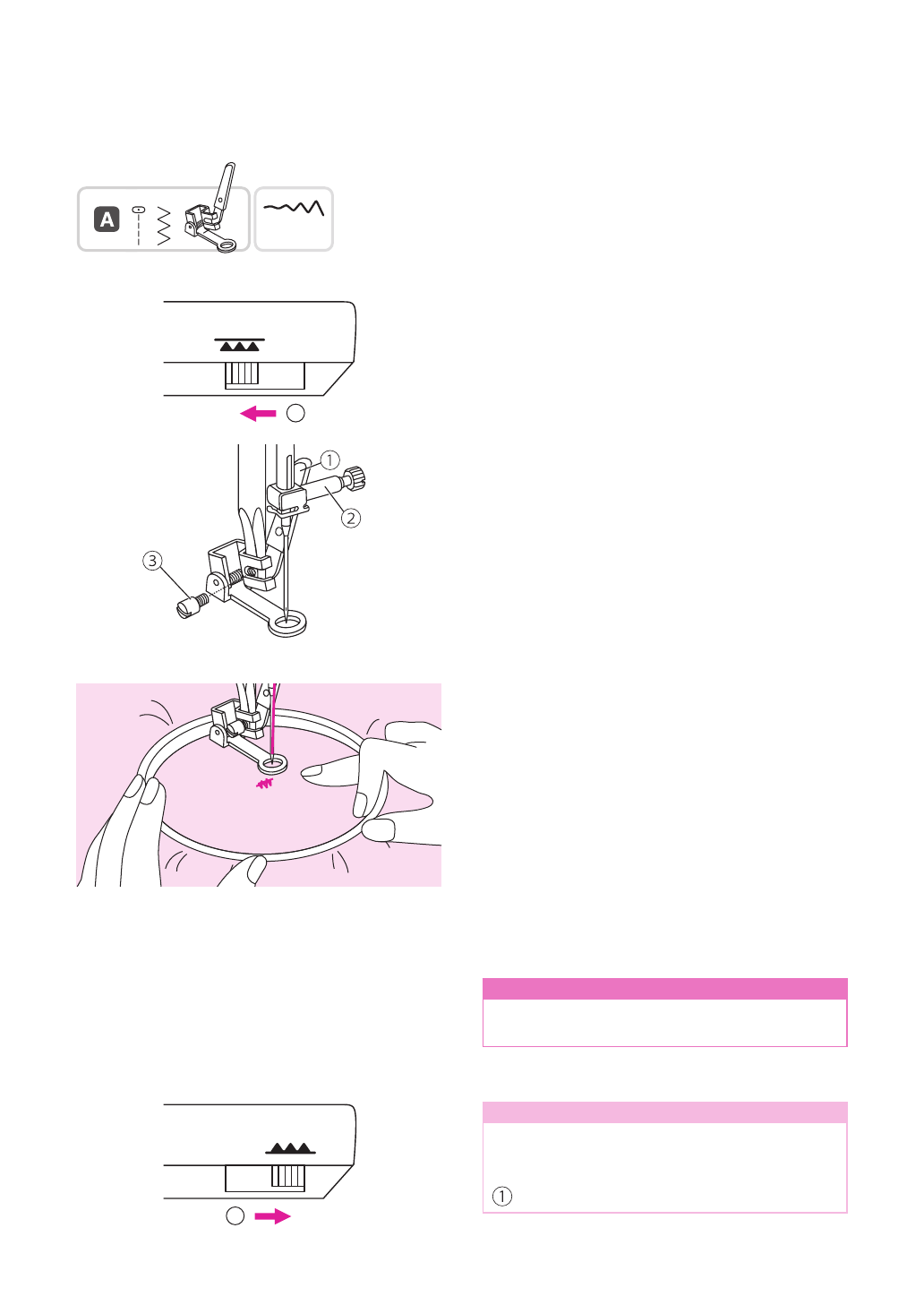 A

①
②
③

①